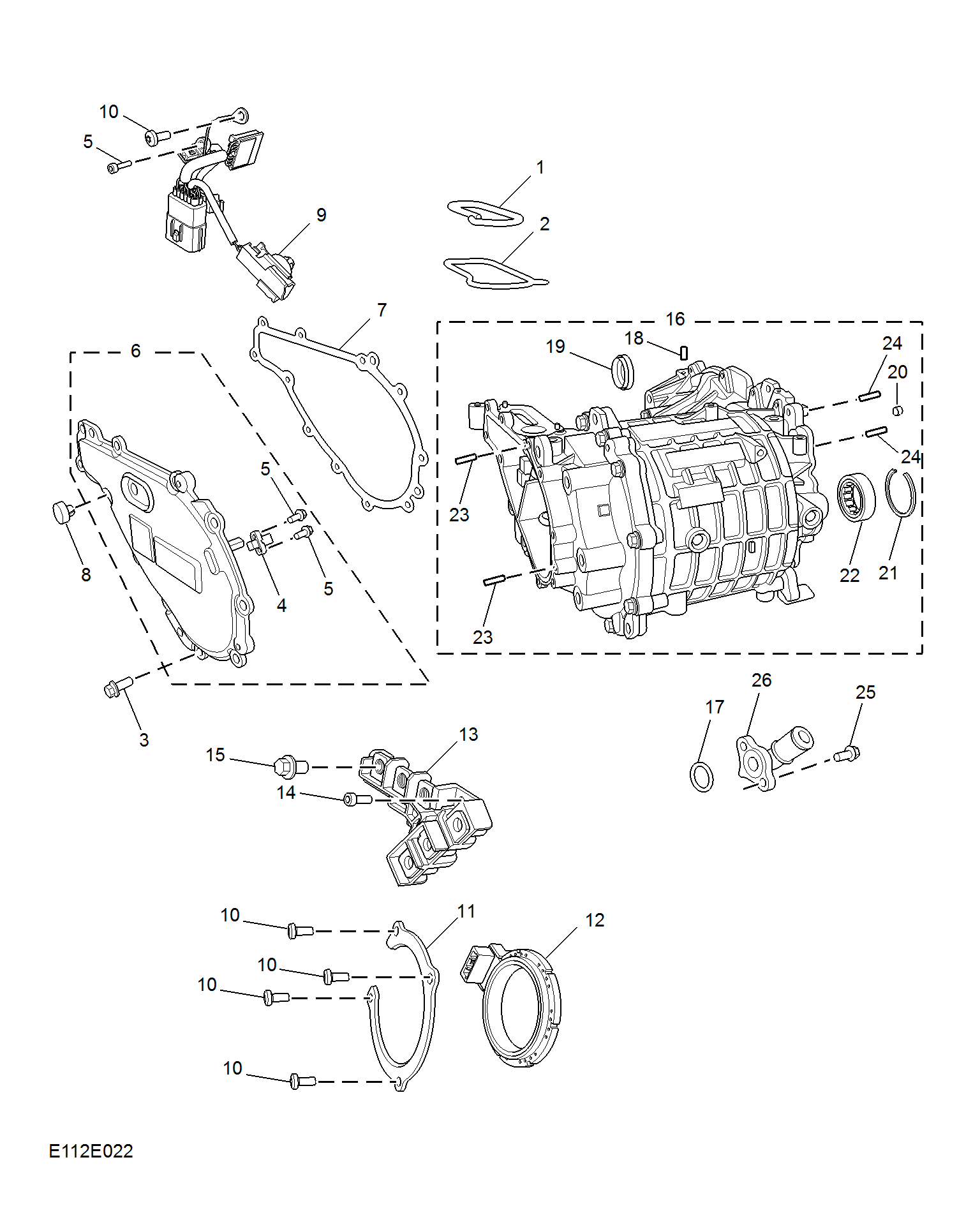 10
5
1
9
2
7
16
6
19
18
24
20
24
5
23
8
4
5
22
21
23
3
26
25
17
15
13
14
10
11
12
10
10
10
E112E022