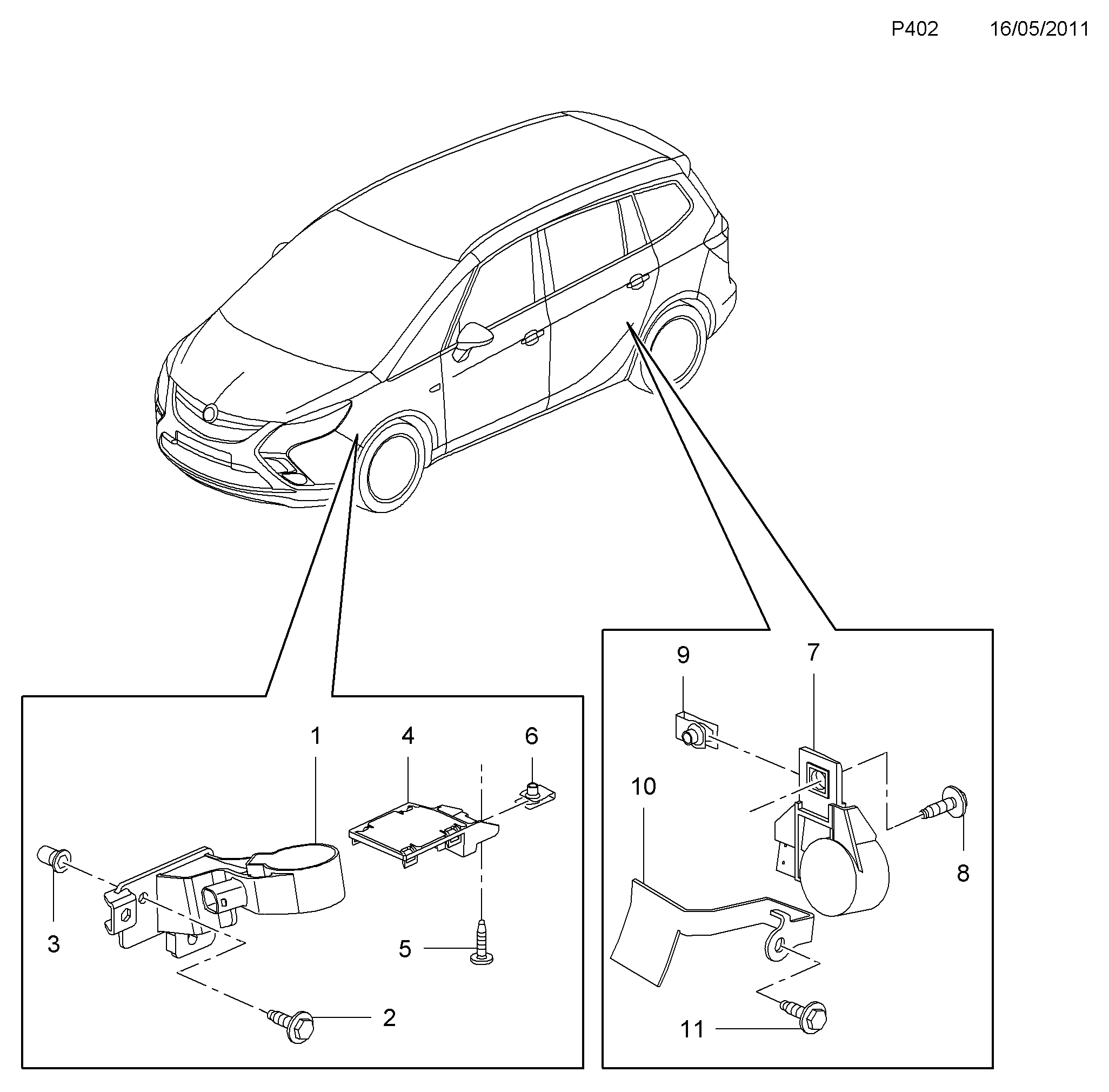 P402 16/05/2011

1
4
6
3
5
2

9
7
10
8
11