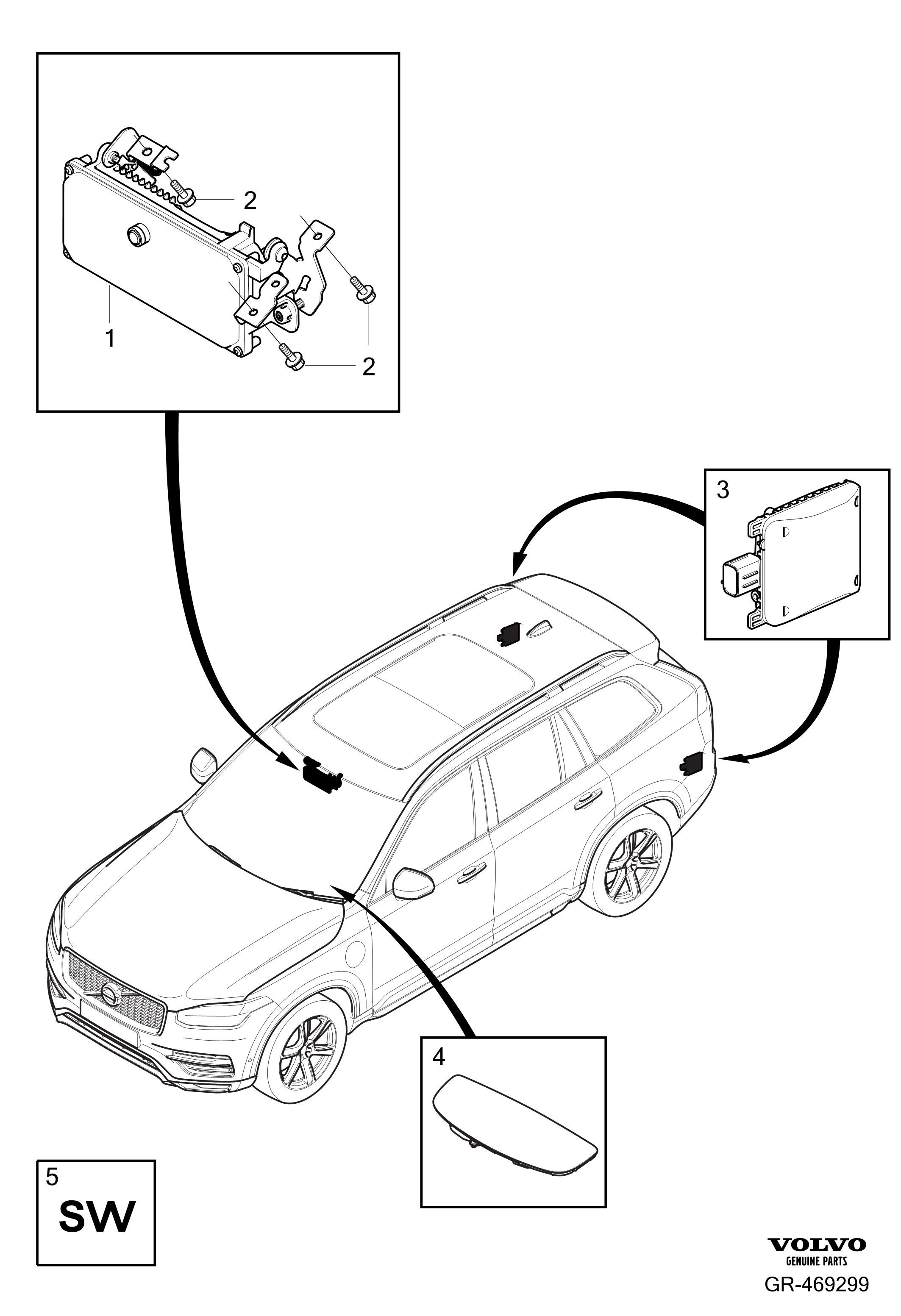 2

1

2

3

4

5
SW

VOLVO
GENUINE PARTS
GR-469299