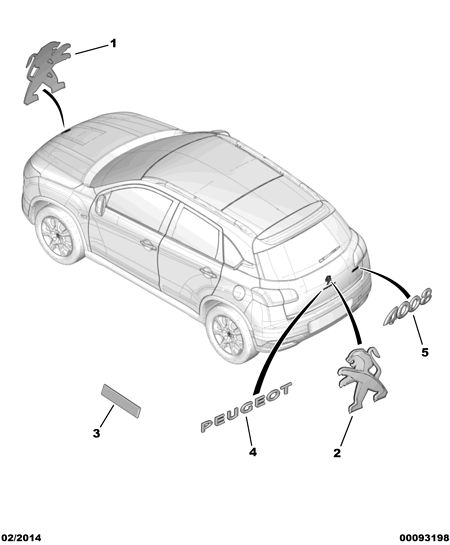 1

4008

5

3

PEUGEOT

4

2

02/2014

00093198