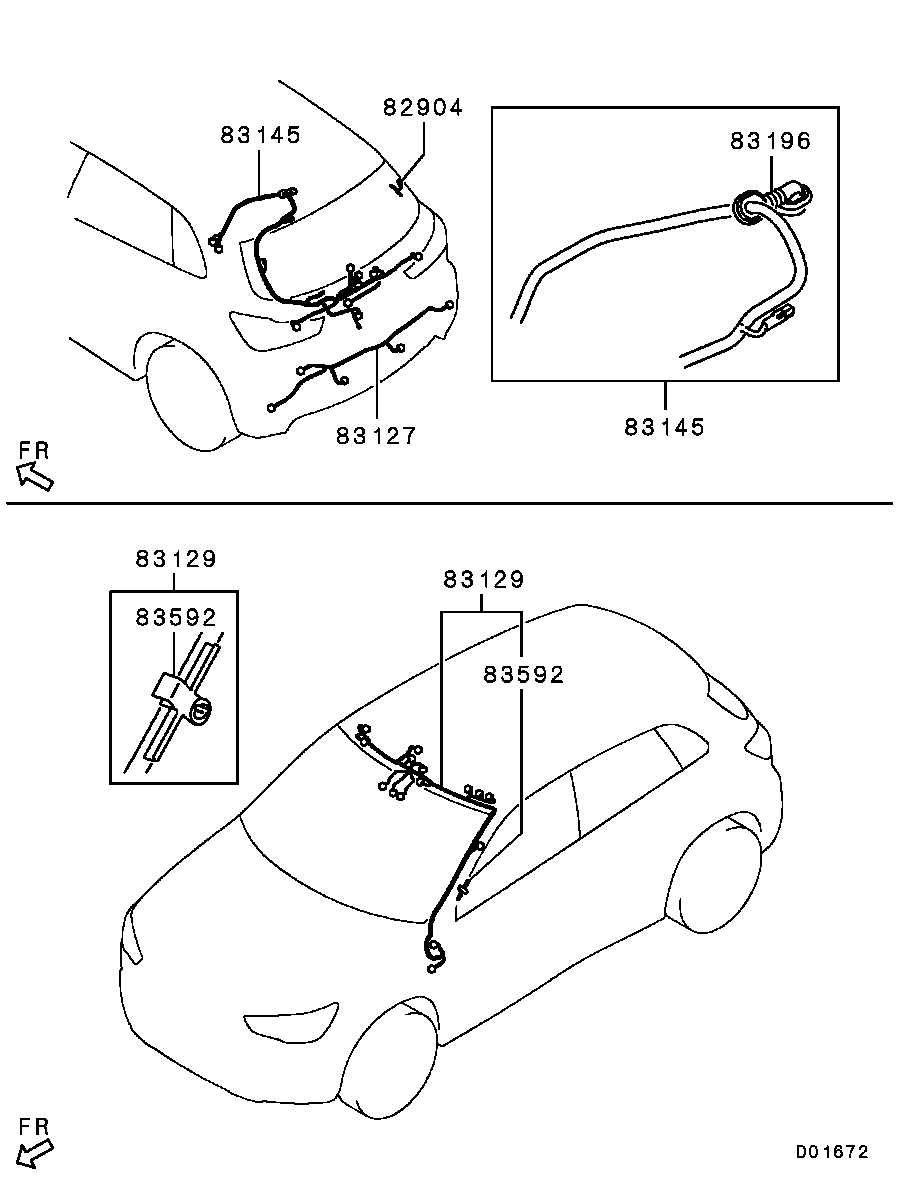 83145
82904
83196
83127
83145
FR
83129
83592
83129
83592
FR
D01672