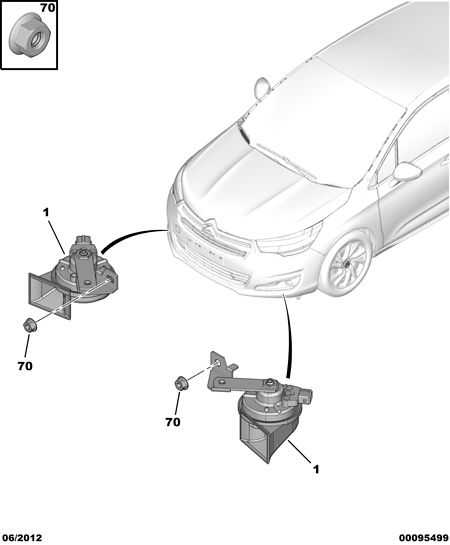 70

1

70

70

1

06/2012

00095499