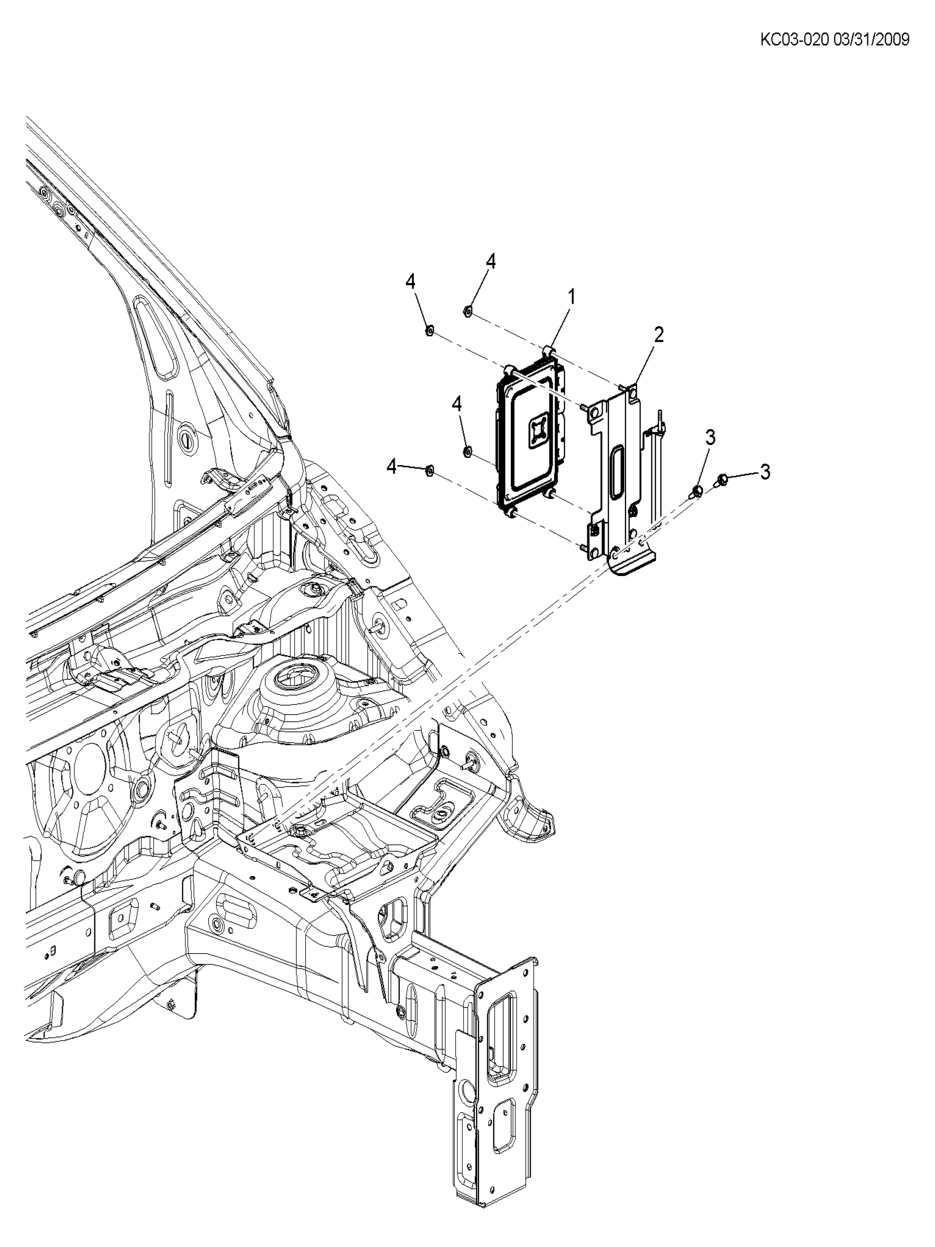 KC03-020 03/31/2009

4
4
1
2
4
4
3
3