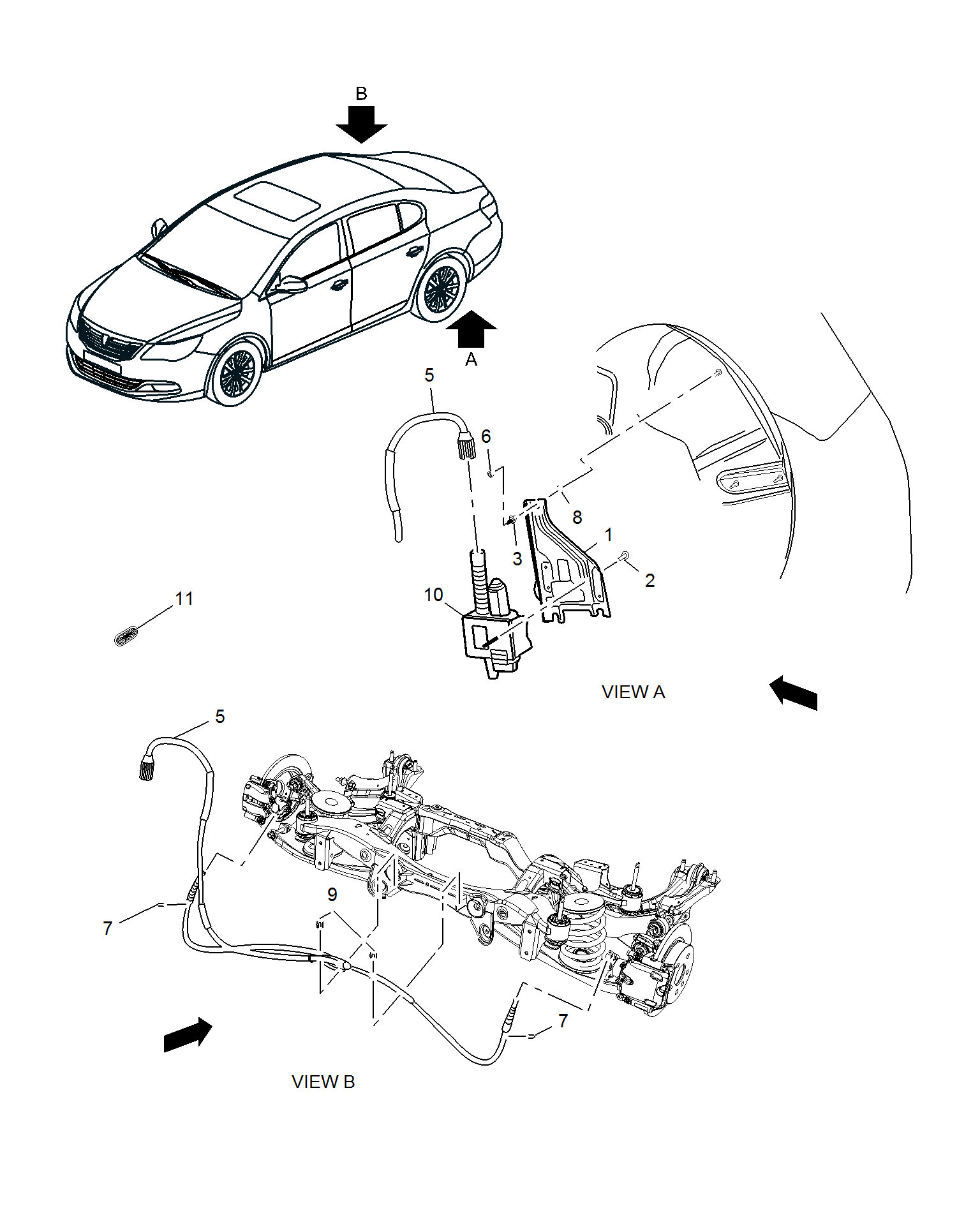 B

A

5

6

8

1

3

2

10

11

VIEW A

5

9

7

7

VIEW B