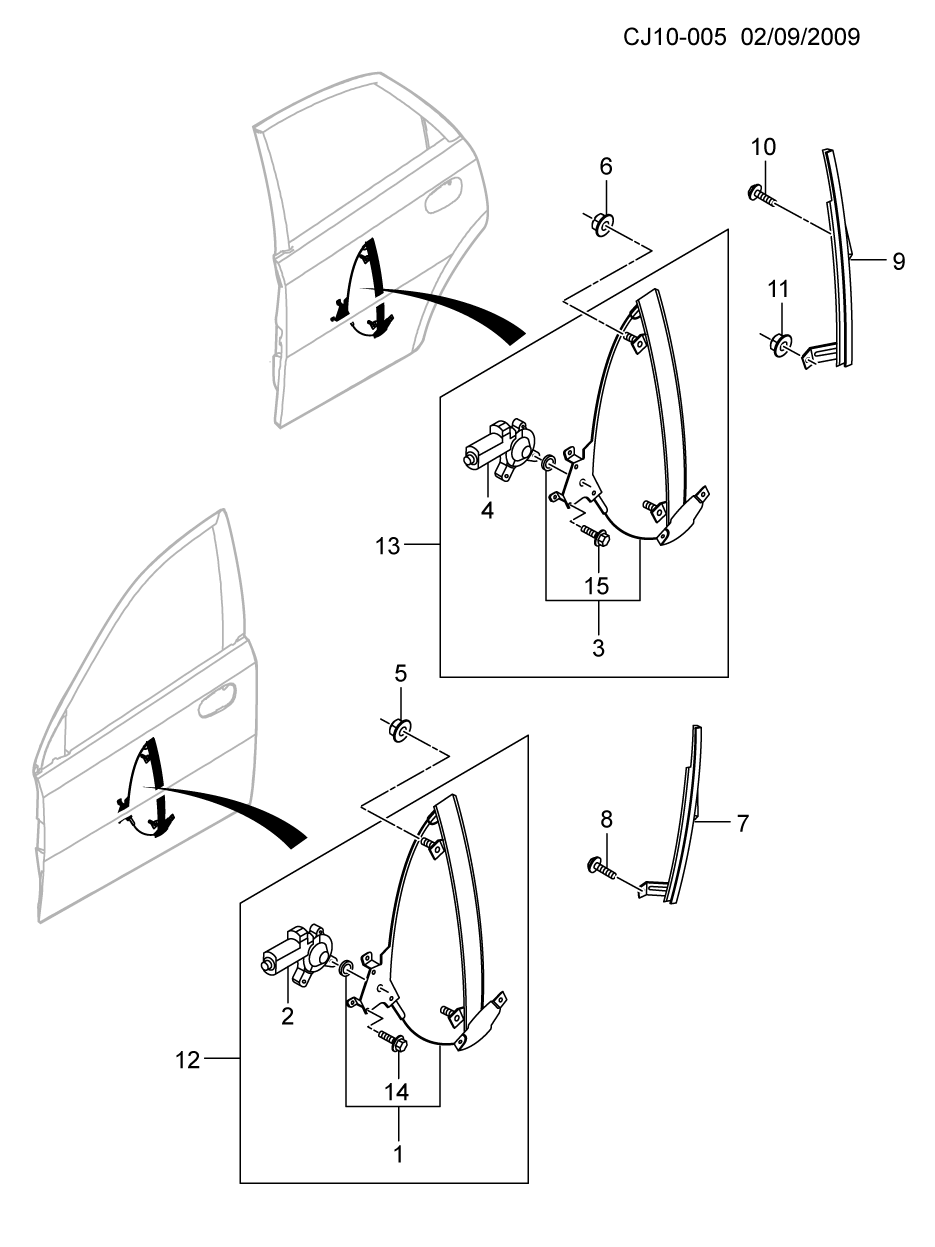 CJ10-005 02/09/2009

6

10

9

11

4

13

15

3

5

7

8

2

12

14

1