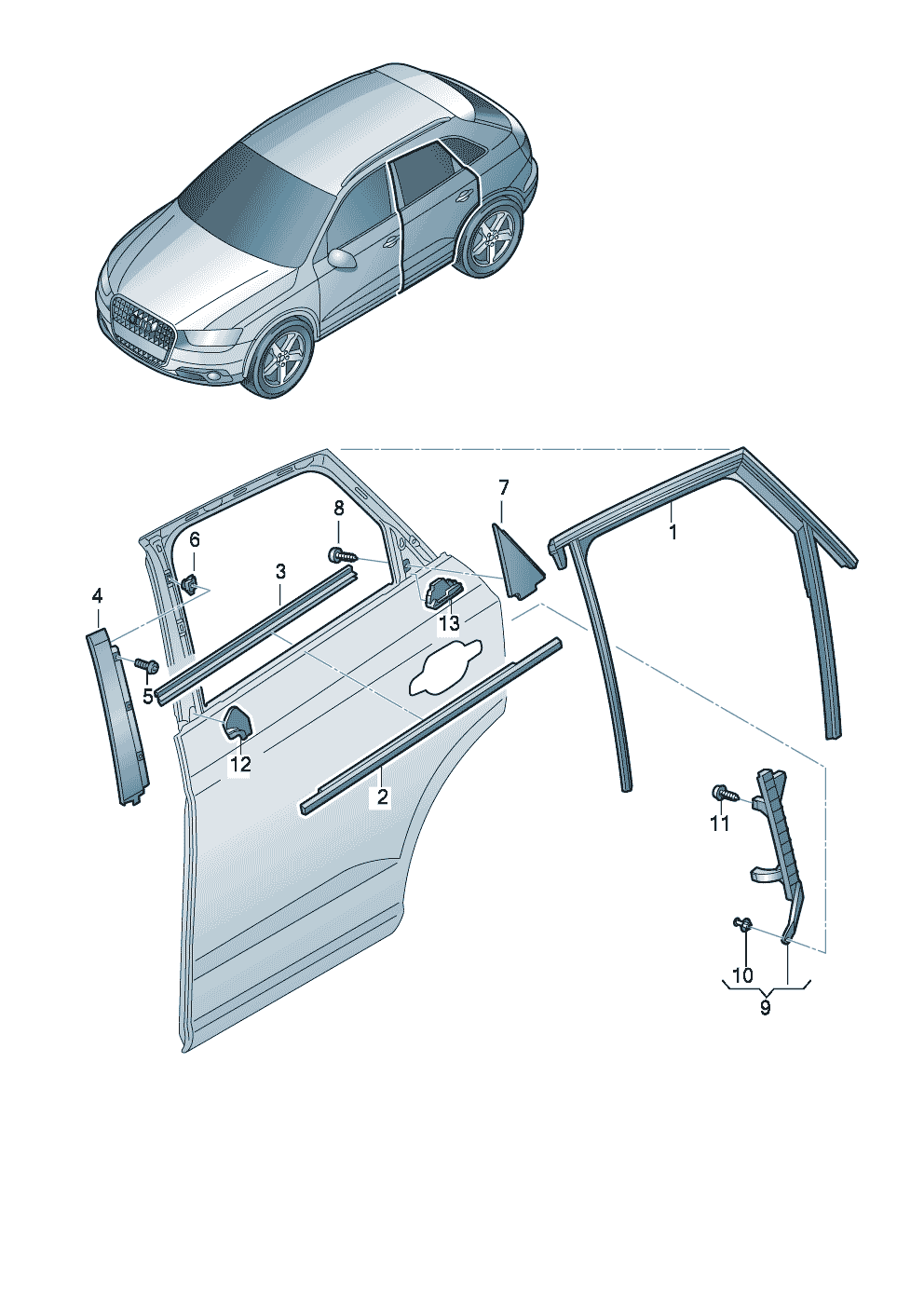 7
8
1
6
3
4
13
5
12
2
11
10
9