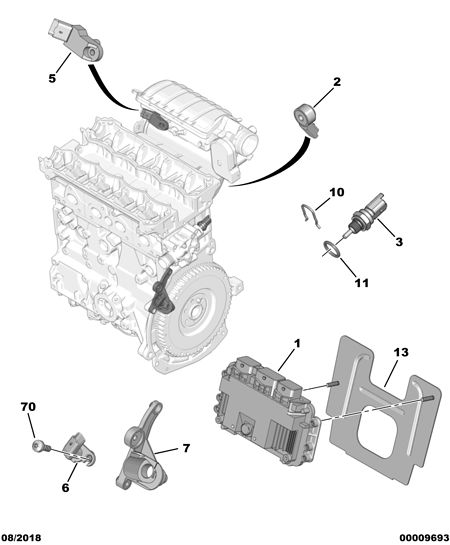 5
2
10
3
11
1
13
70
7
6
08/2018
00009693