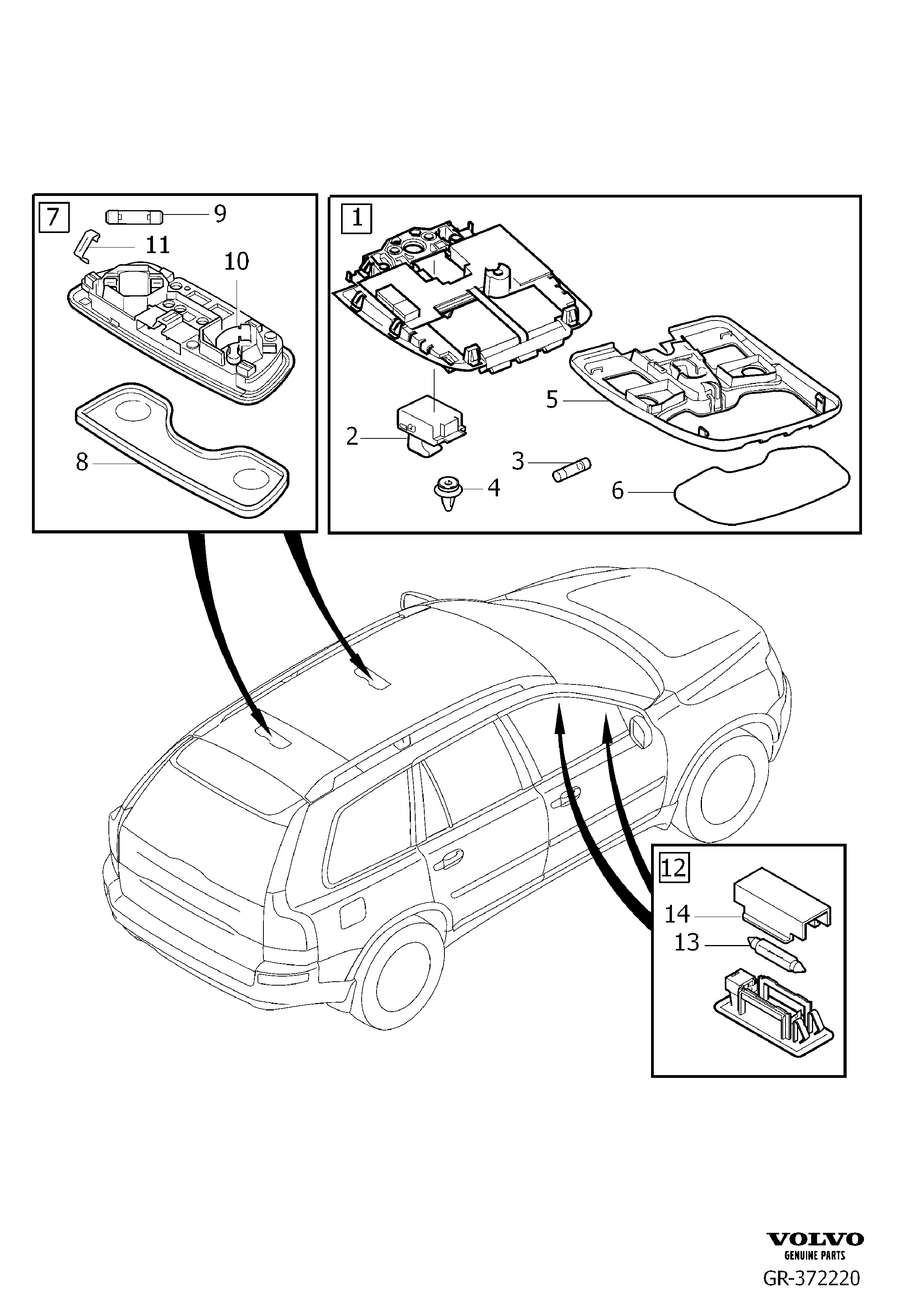 7
9
11
10
8

1
5
2
3
4
6

12
14
13

VOLVO
GENUINE PARTS
GR-372220