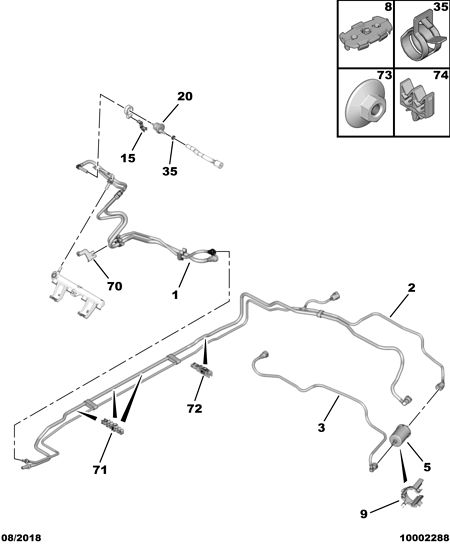 8
35
73
74
20
15
35
70
1
2
72
3
71
5
9
08/2018
10002288