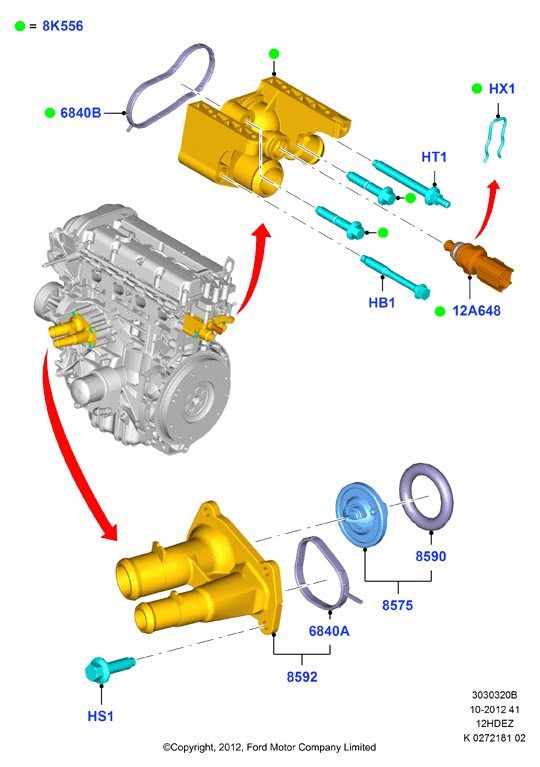 = 8K556

6840B

HX1

HT1

HB1

12A648

8590

8575

6840A

8592

HS1

3030320B
10-2012 41
12HDEZ
K 0272181 02

©Copyright, 2012, Ford Motor Company Limited