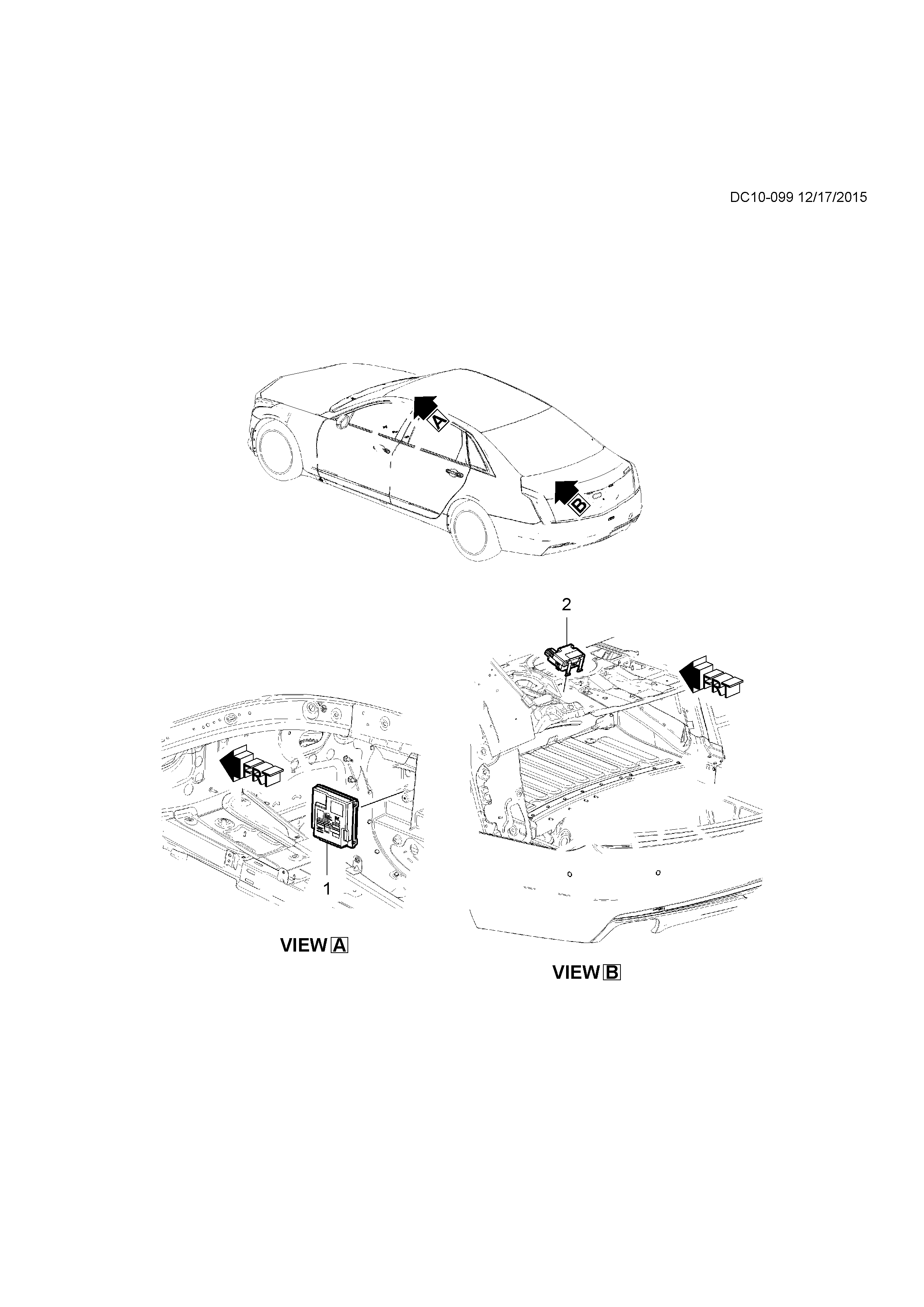 DC10-099 12/17/2015

A

B

2

FRT

FRT

1

VIEW A

VIEW B