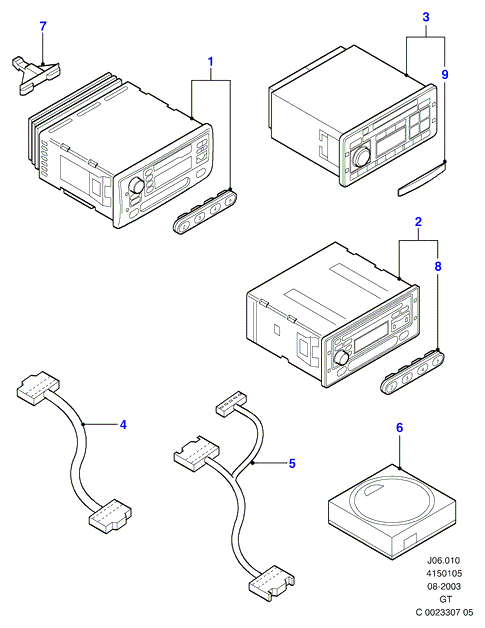 7

1

3

9

2

8

4

5

6

J06.010
4150105
08-2003
GT
C 0023307 05