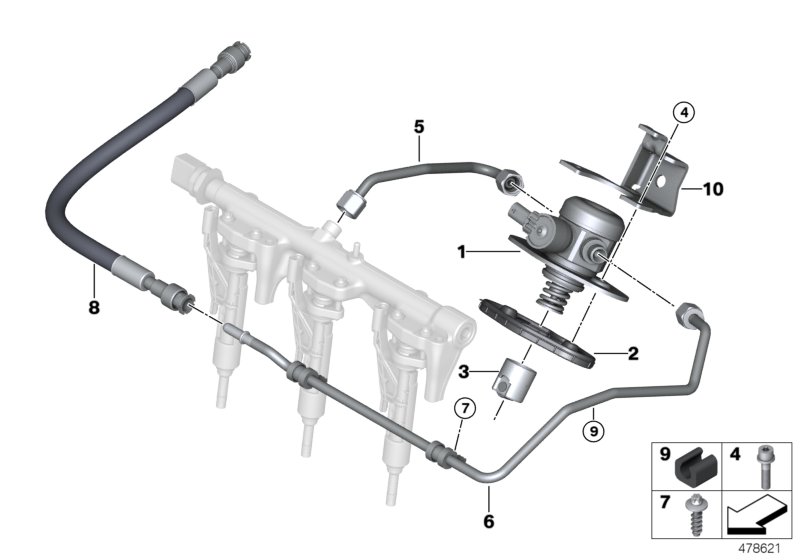 5
4
10
1
8
2
3
7
9
6
9
4
7
478621