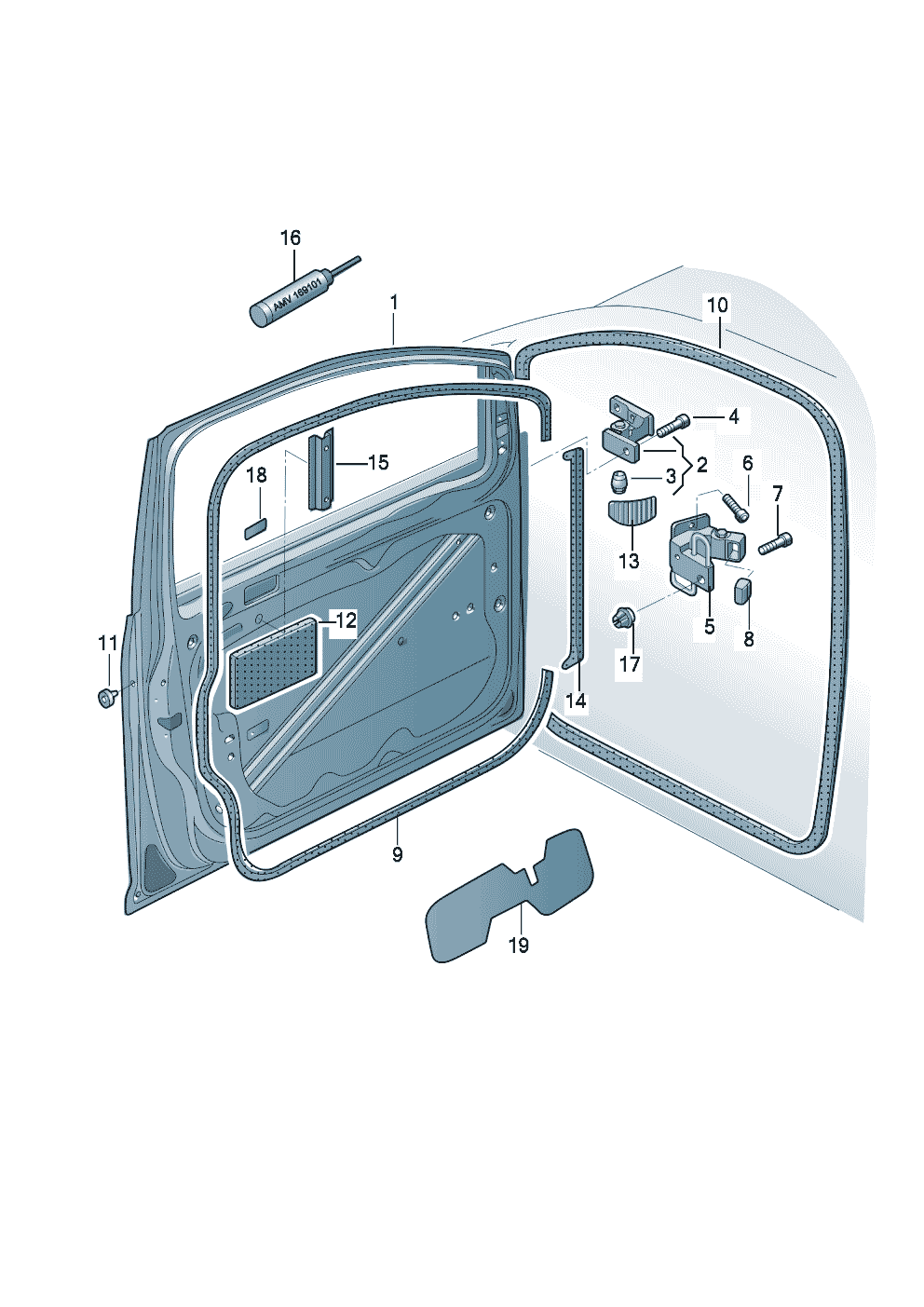 16
AMV 169101
1
10
4
2
3
6
7
15
18
13
5
8
12
17
11
14
9
19