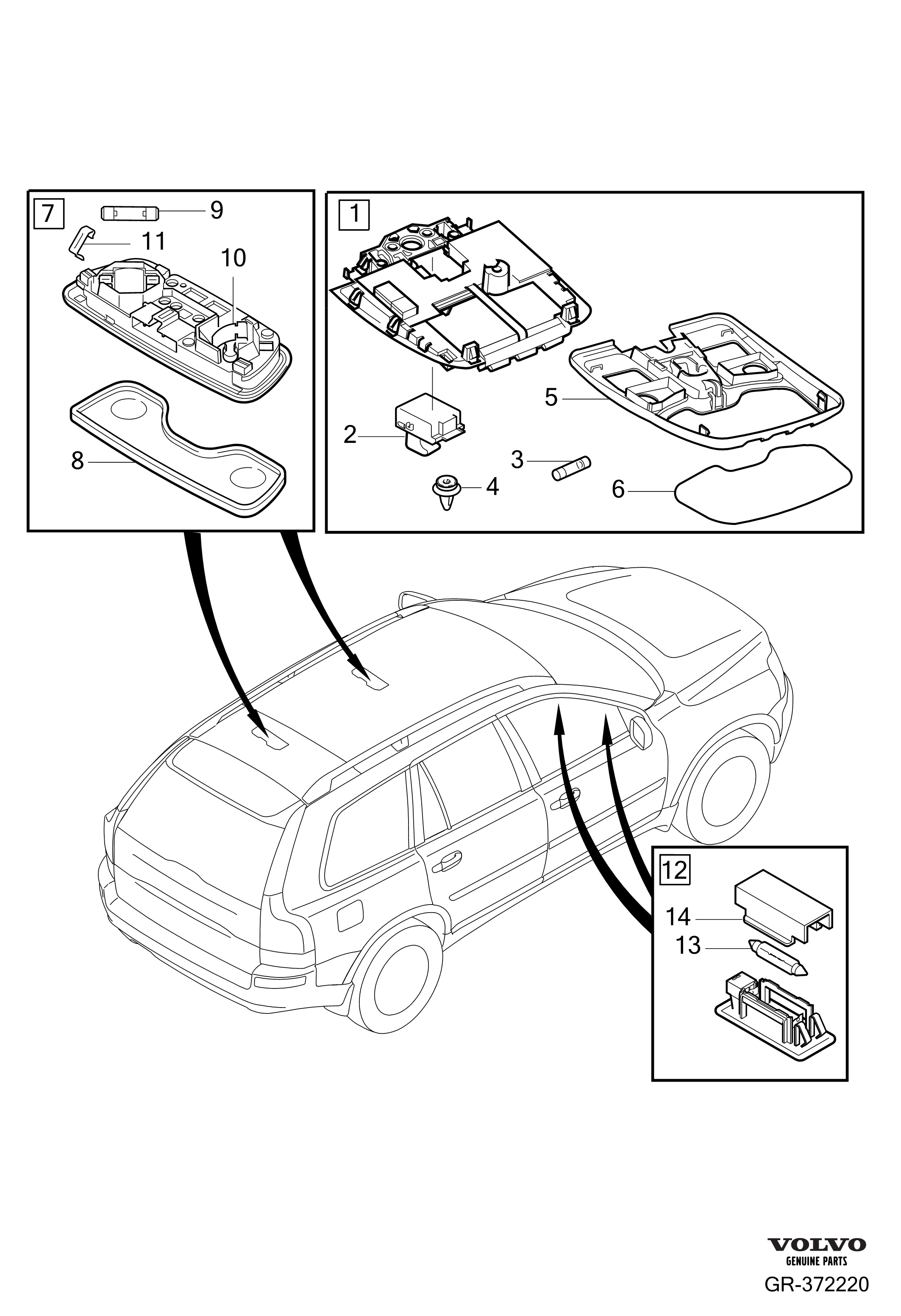 7
9
11
10
8

1
5
2
3
4
6

12
14
13

VOLVO
GENUINE PARTS
GR-372220