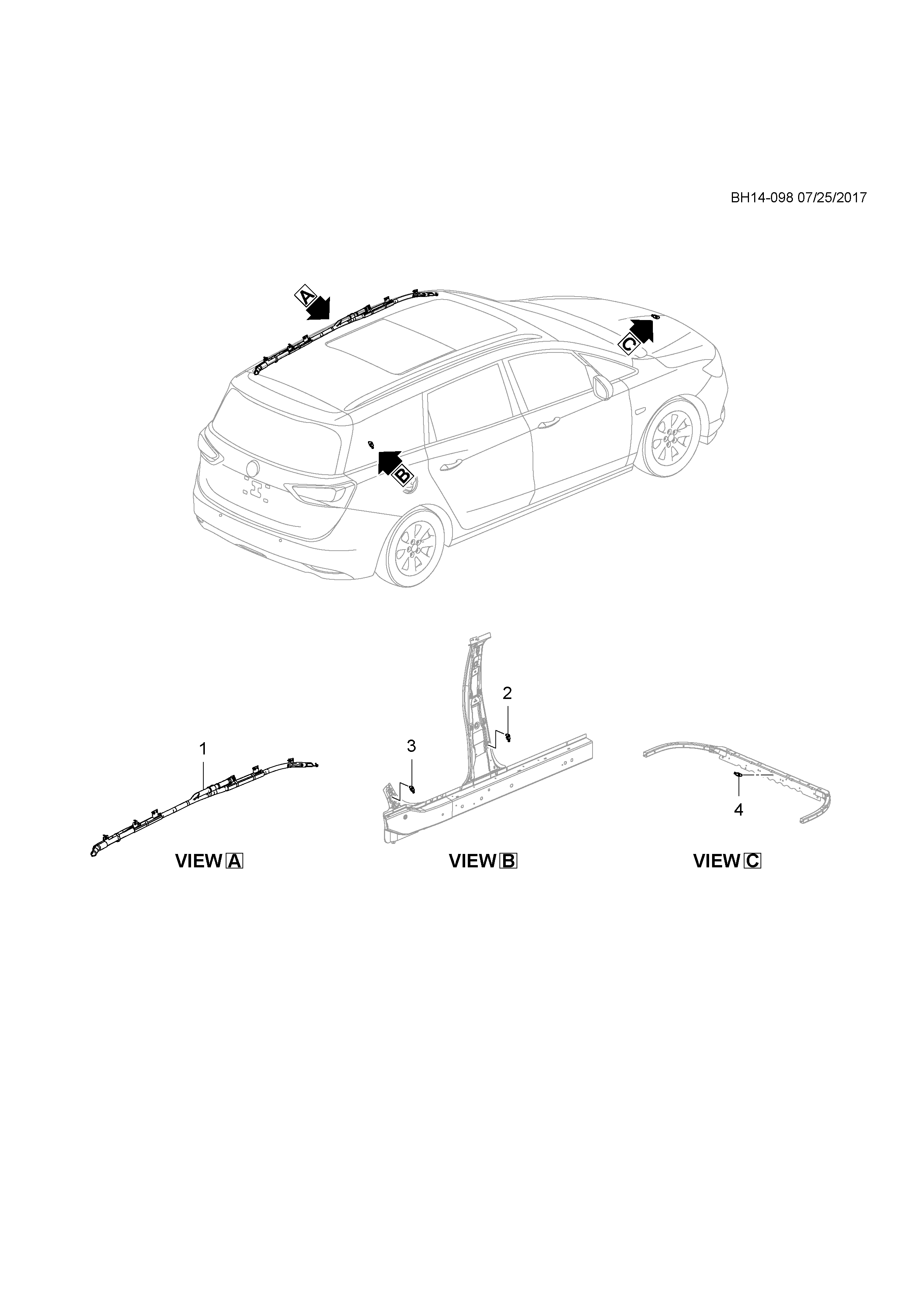 BH14-098 07/25/2017

A

C

B

1

2

3

4

VIEW A

VIEW B

VIEW C