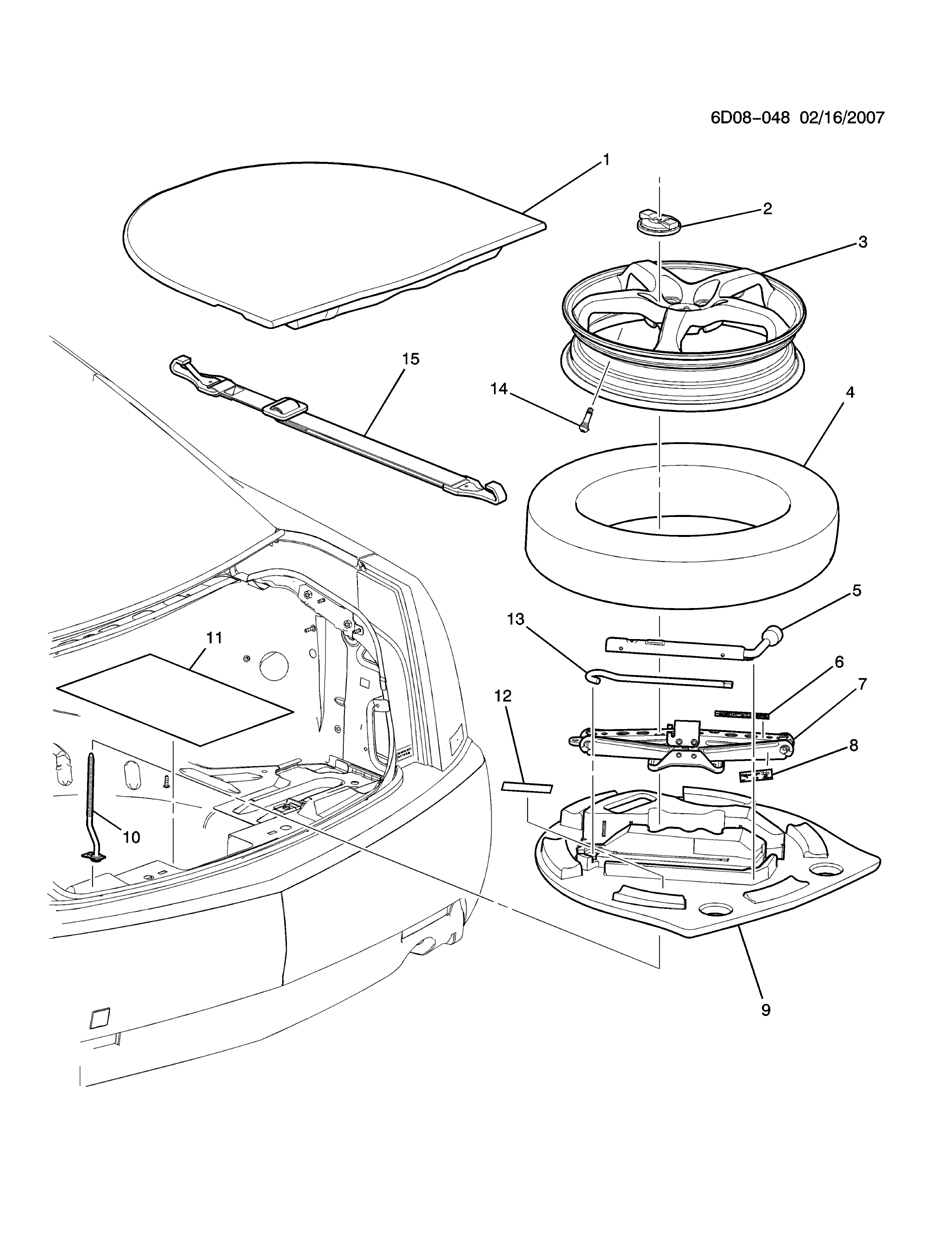 6D08-048 02/16/2007

1
2
3
15
14
4
5
13
6
7
11
12
8
10
9