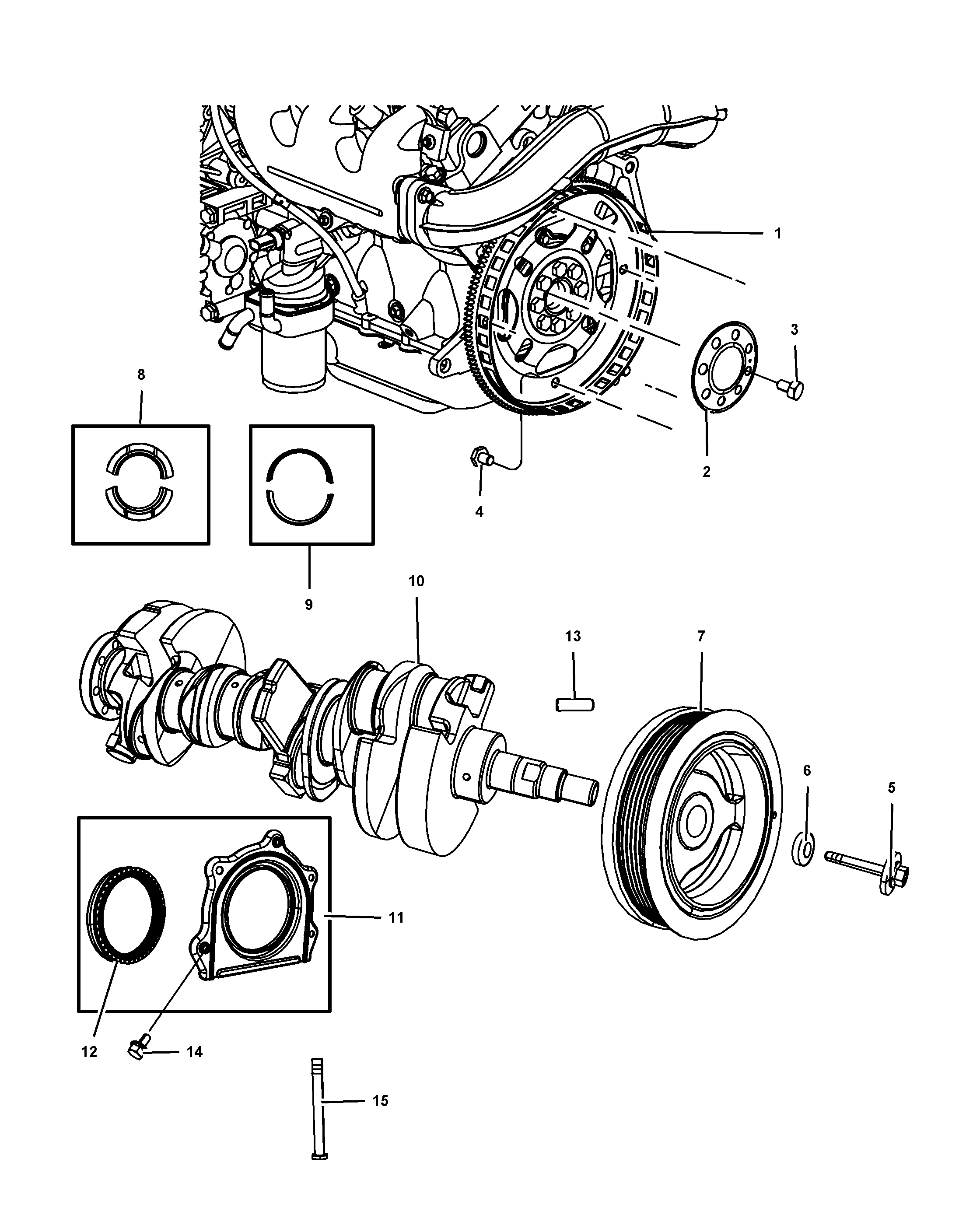 1
3
8
2
4
9
10
13
7
6
5
11
12
14
15