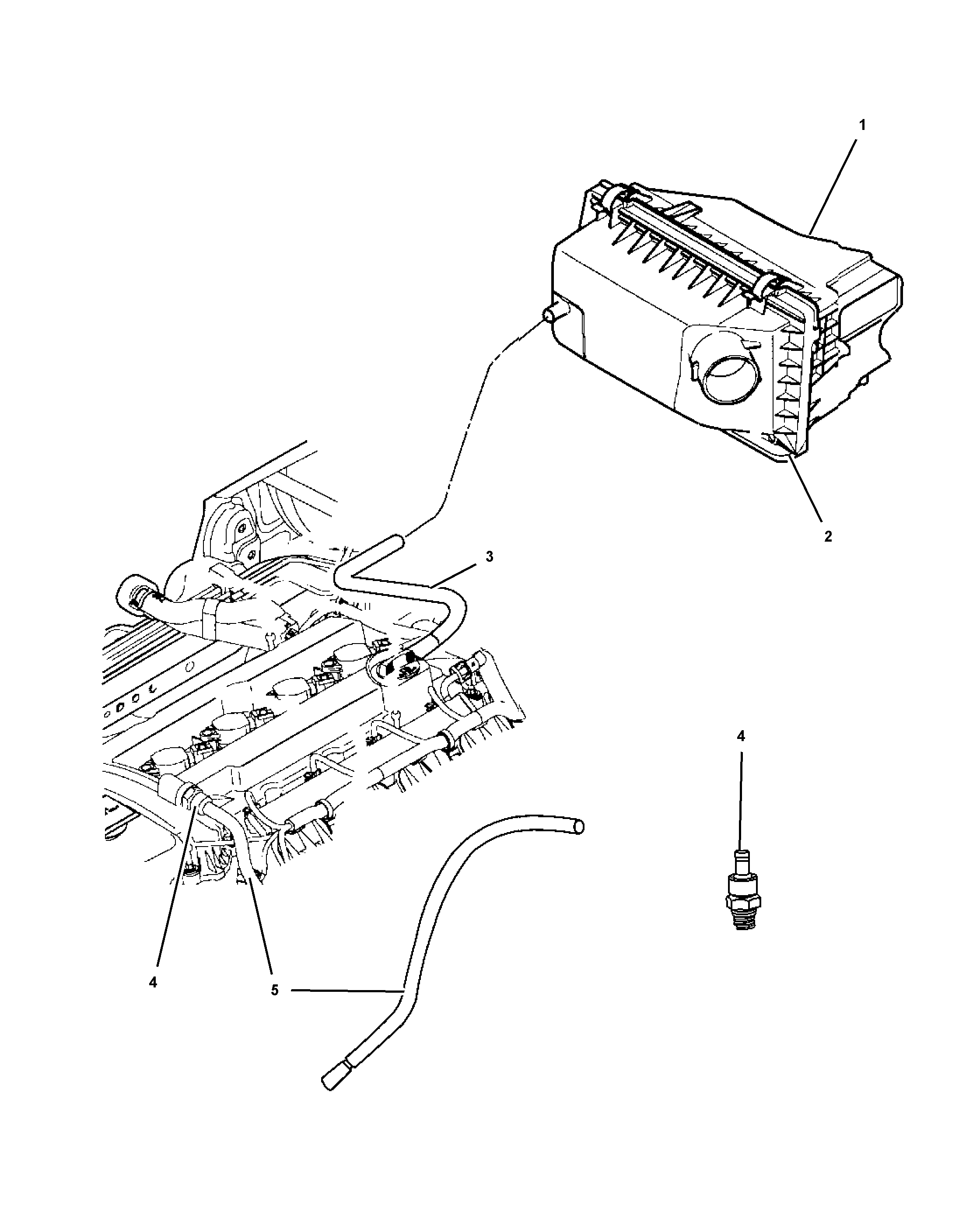 1

2

3

4

4

5