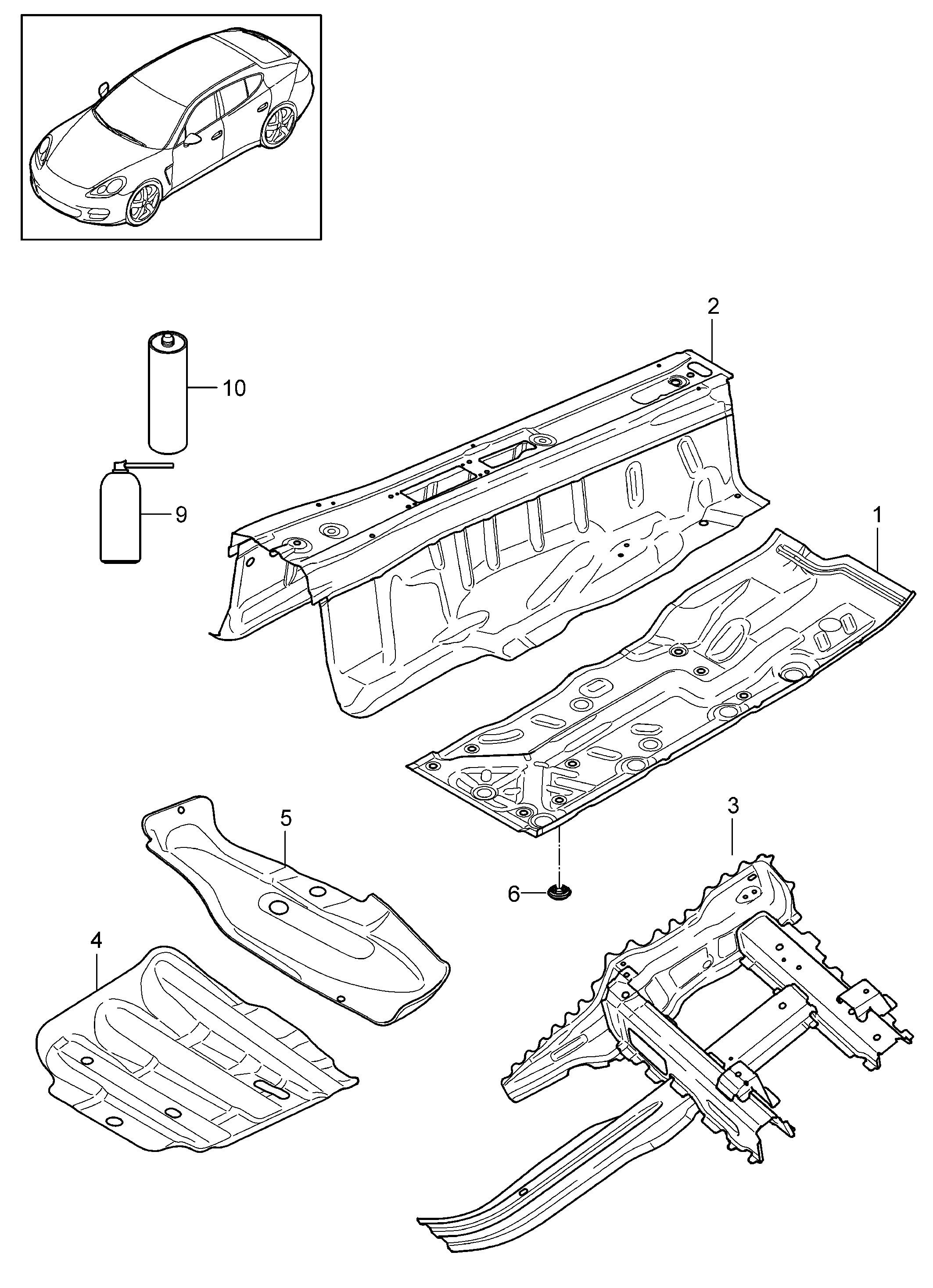 2
10
9
1
5
3
6
4