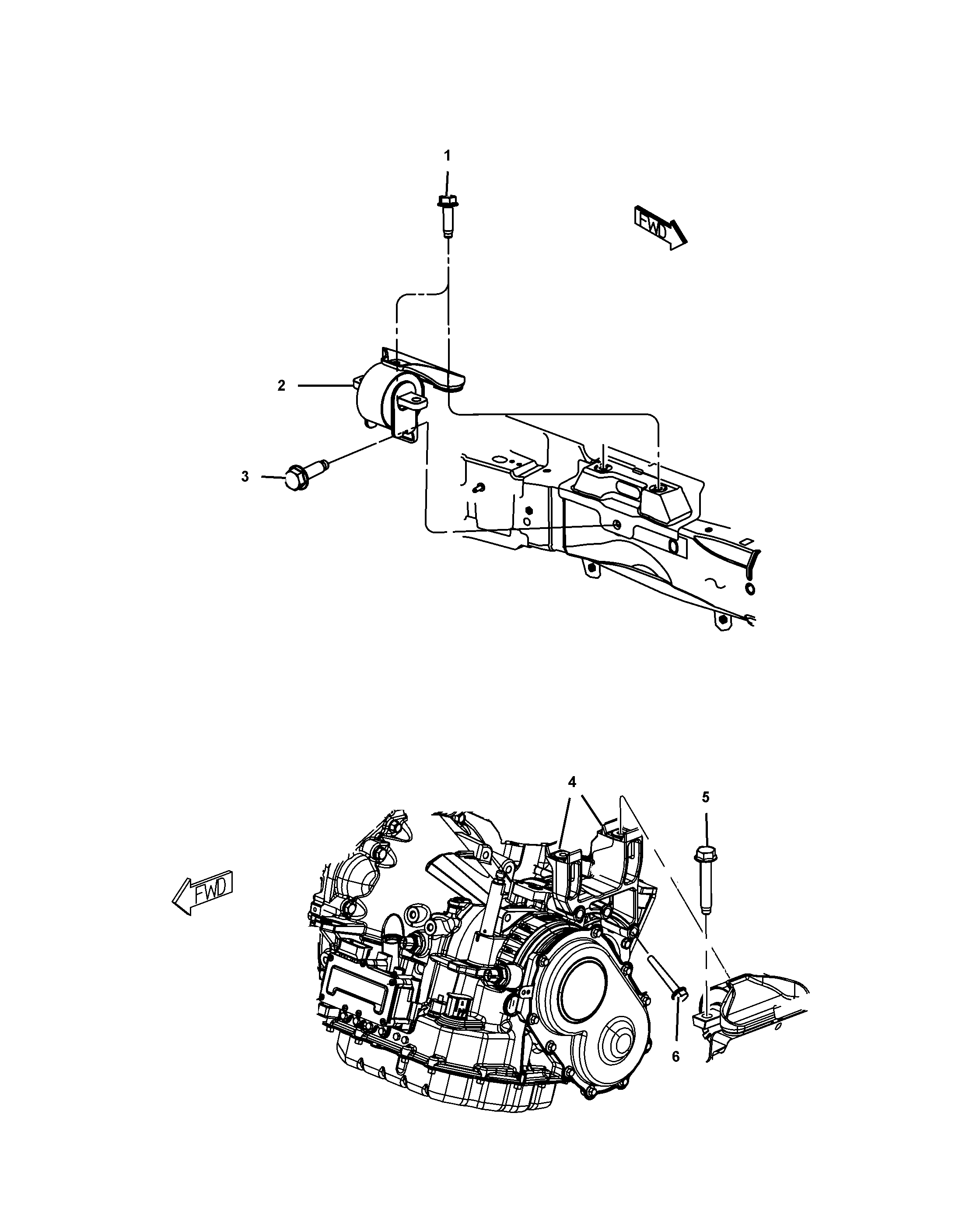 1

FWD

2

3

4

5

FWD

6