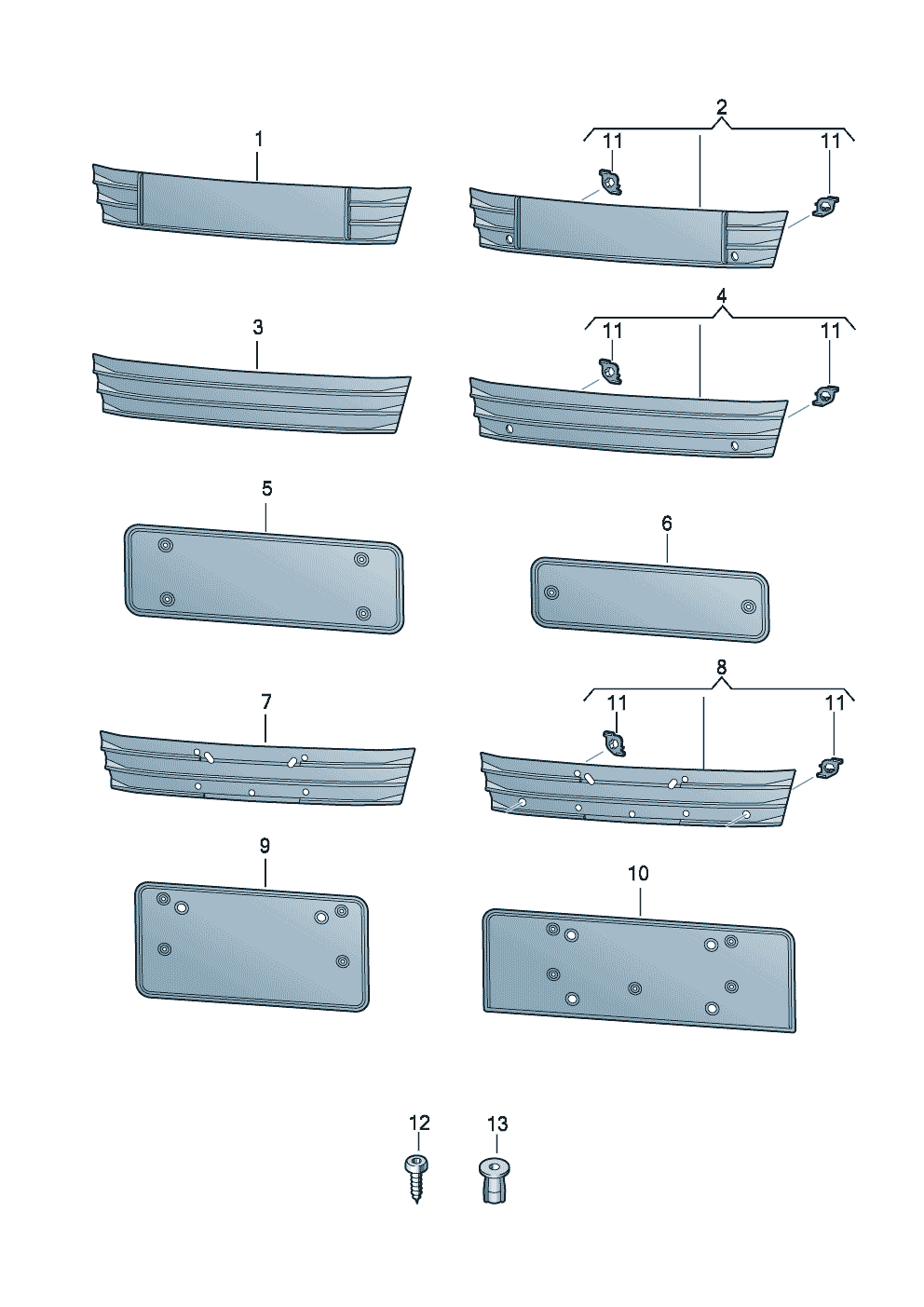 1

2

11

11

3

4

11

11

5

6

7

8

11

11

9

10

12

13