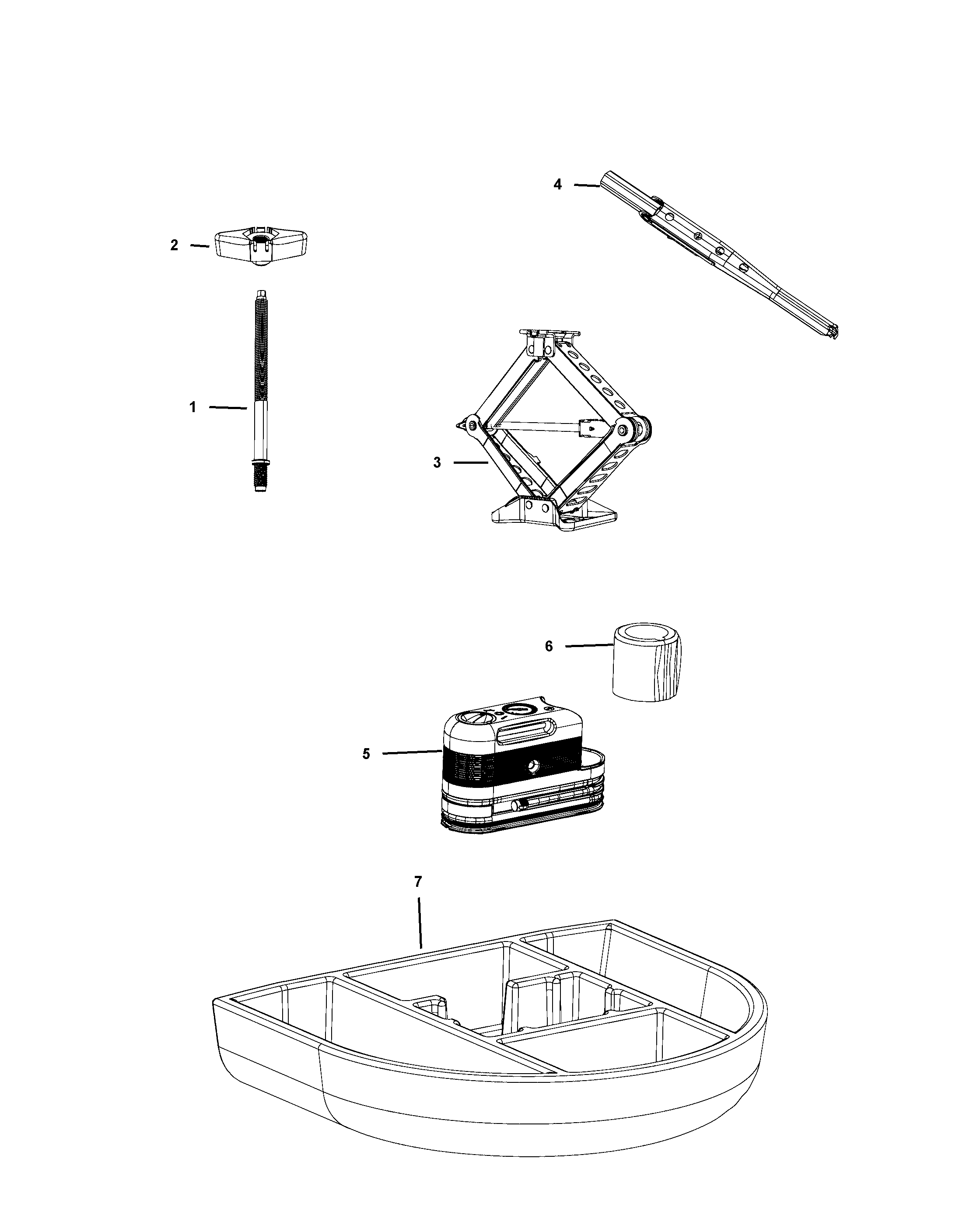 4

2

1

3

6

5

7