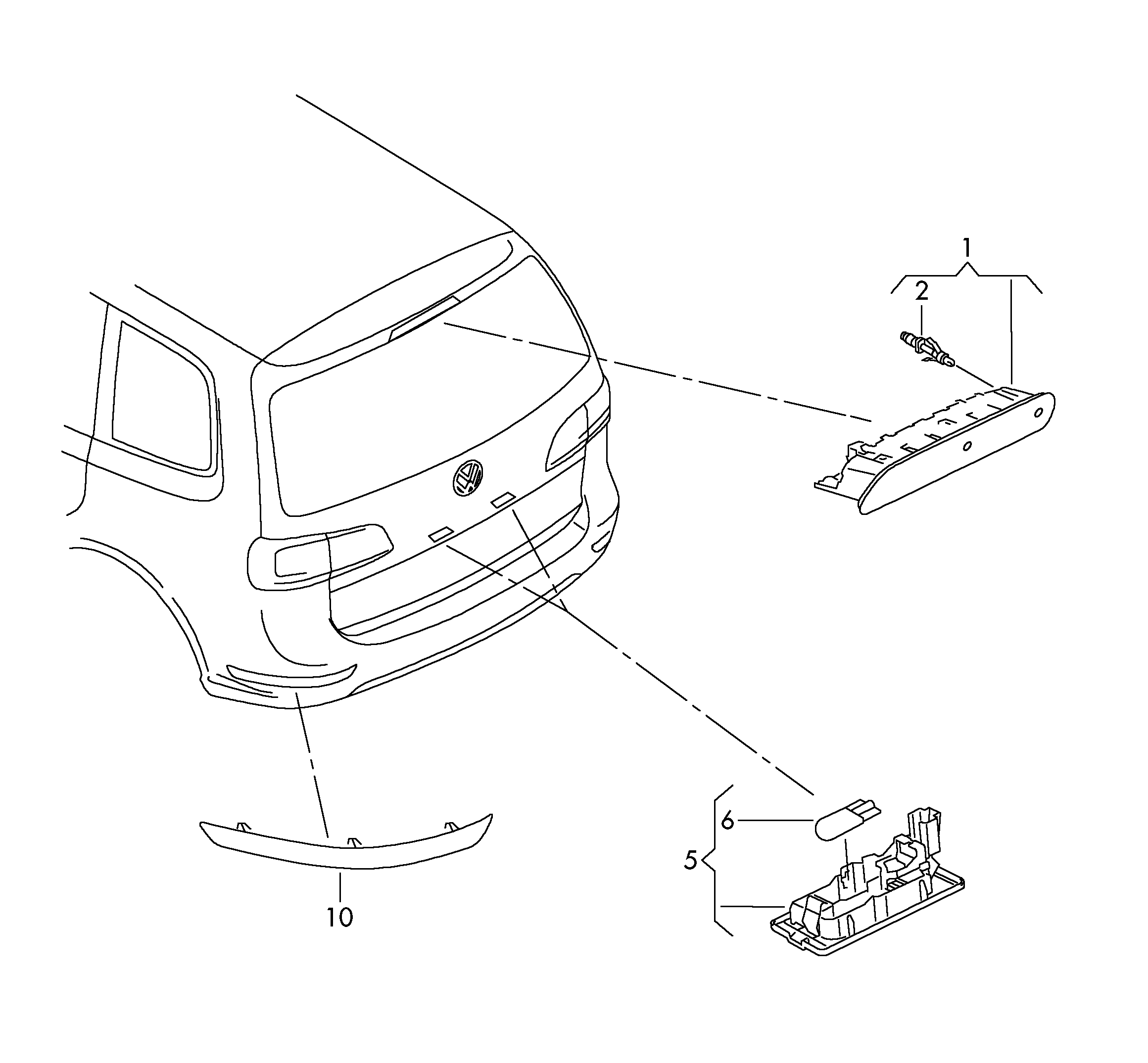 1
2
6
5
10