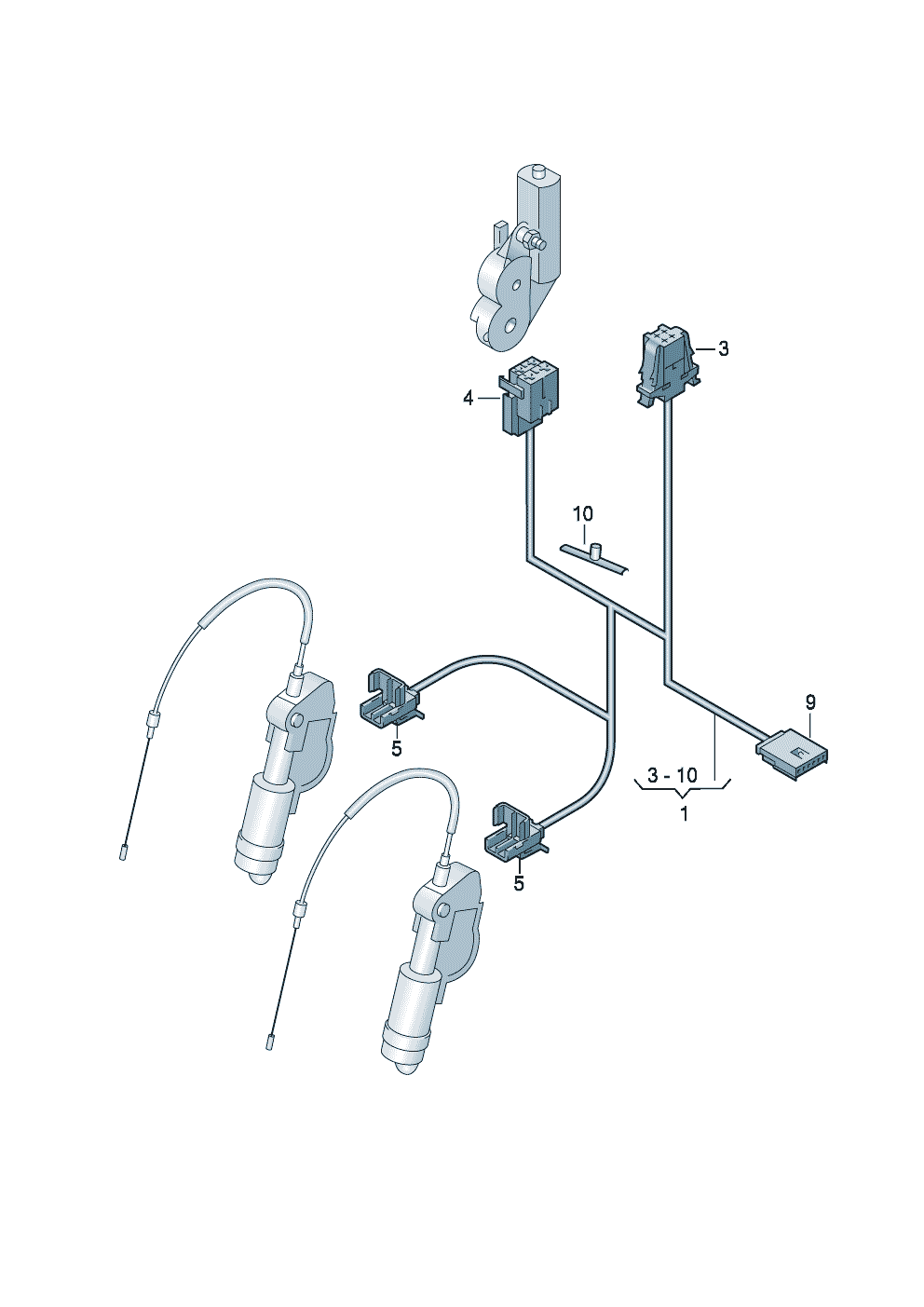 3

4

10

9

5

3 - 10

1

5