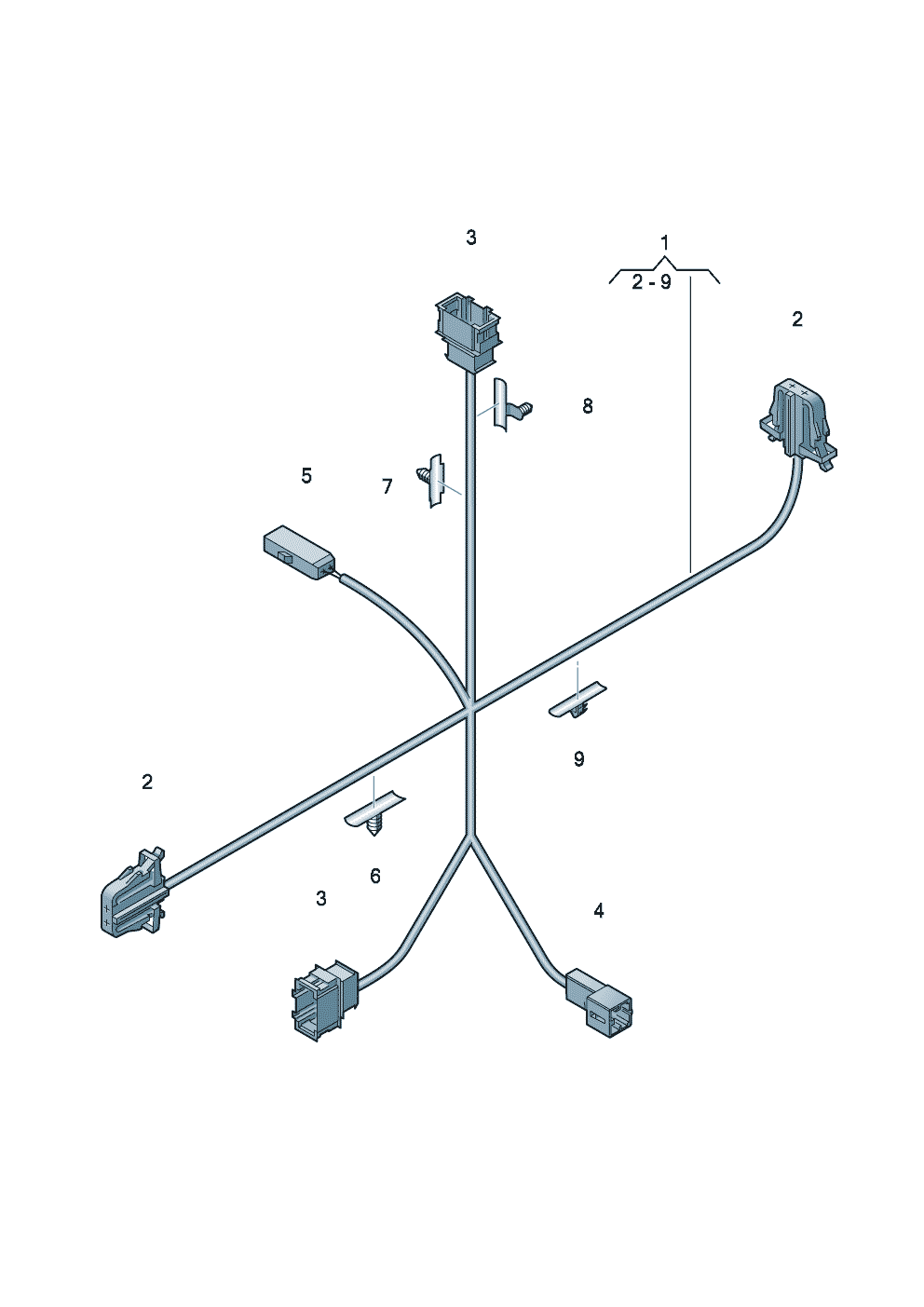 3

1

2 - 9

2

8

5

7

9

2

6

3

4