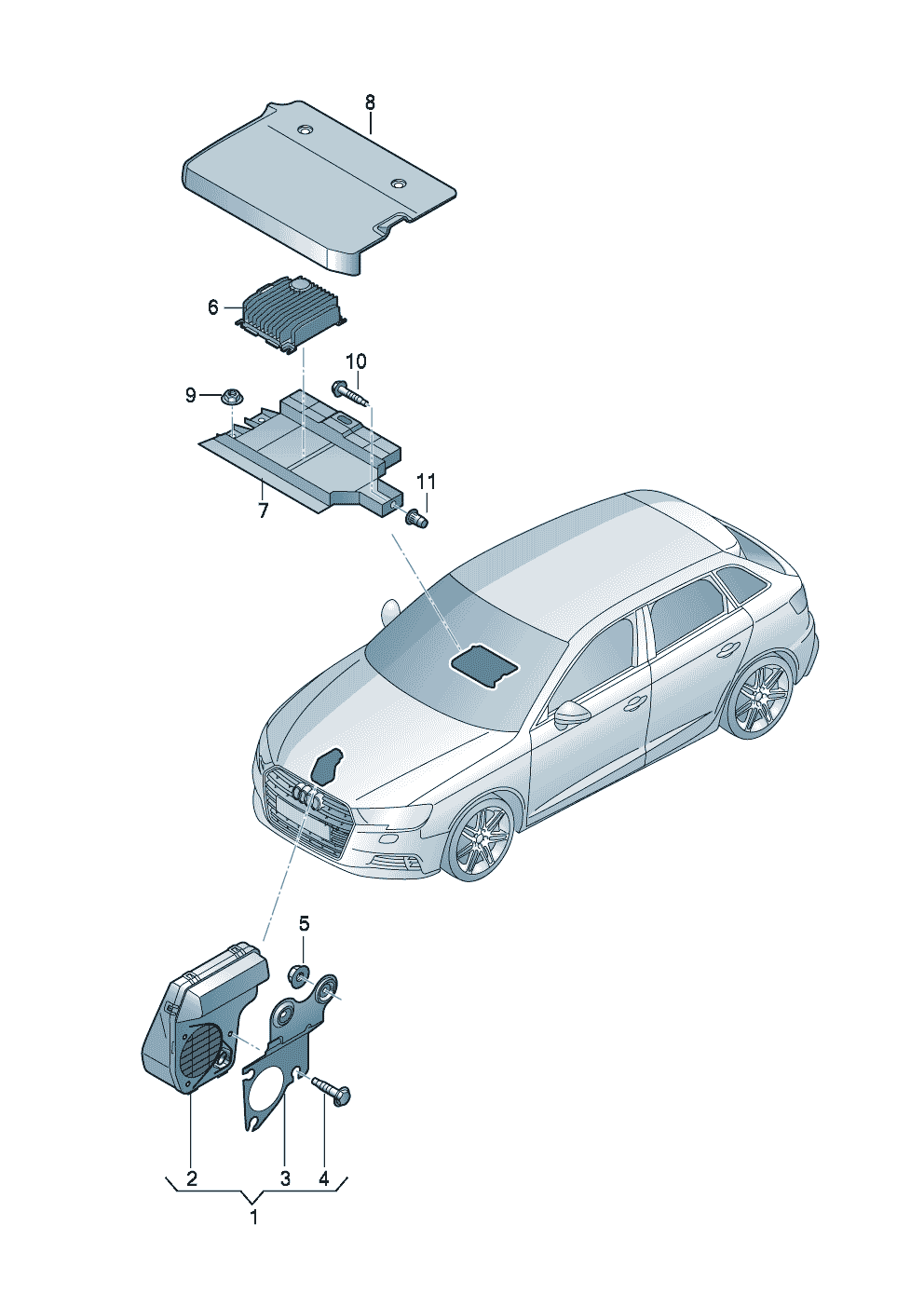 8
6
10
9
11
7
5
2
3
4
1