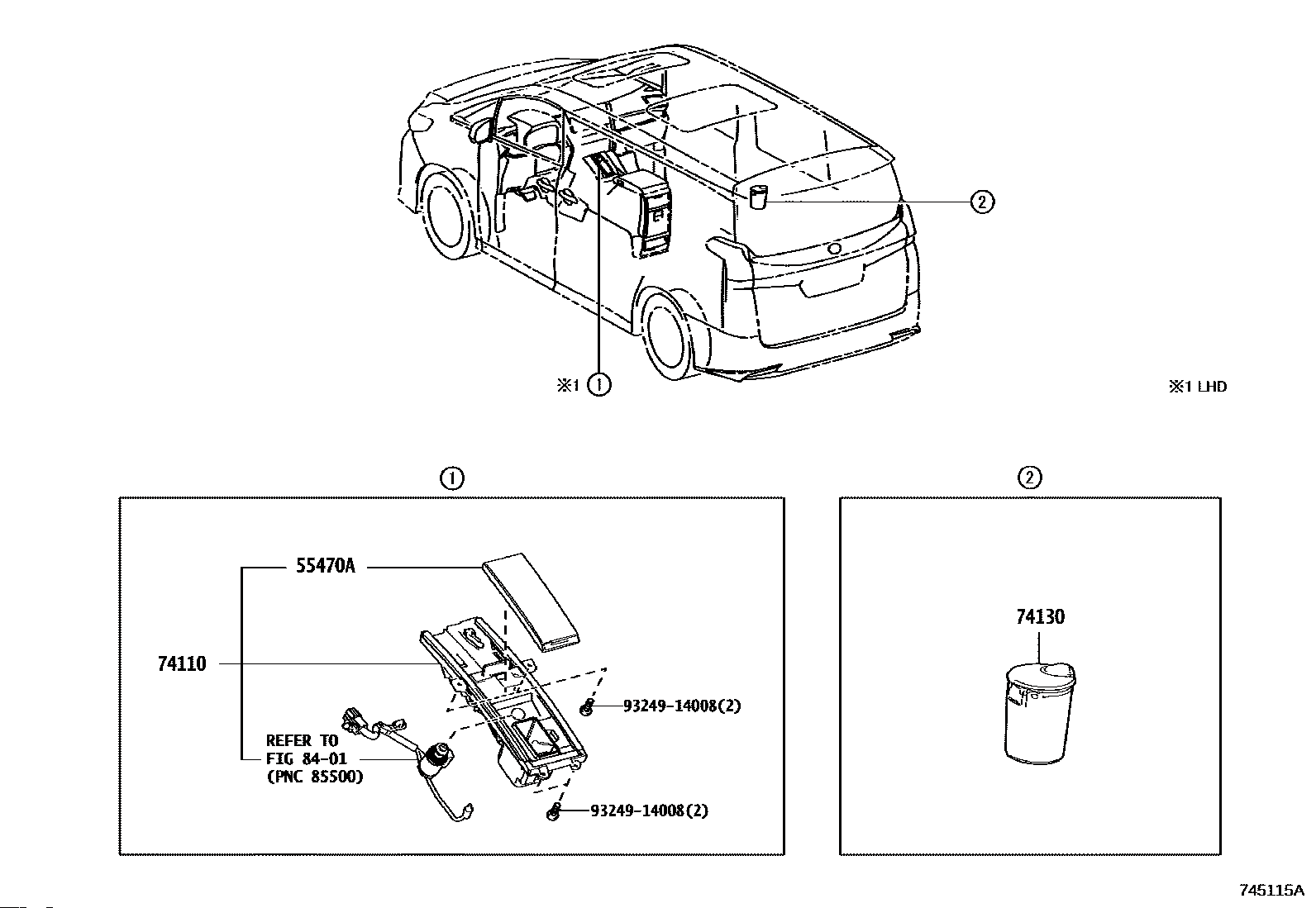 ②

※1 ①

※1 LHD

①

55470A

74110

93249-14008(2)

REFER TO
FIG 84-01
(PNC 85500)

93249-14008(2)

②

74130

745115A