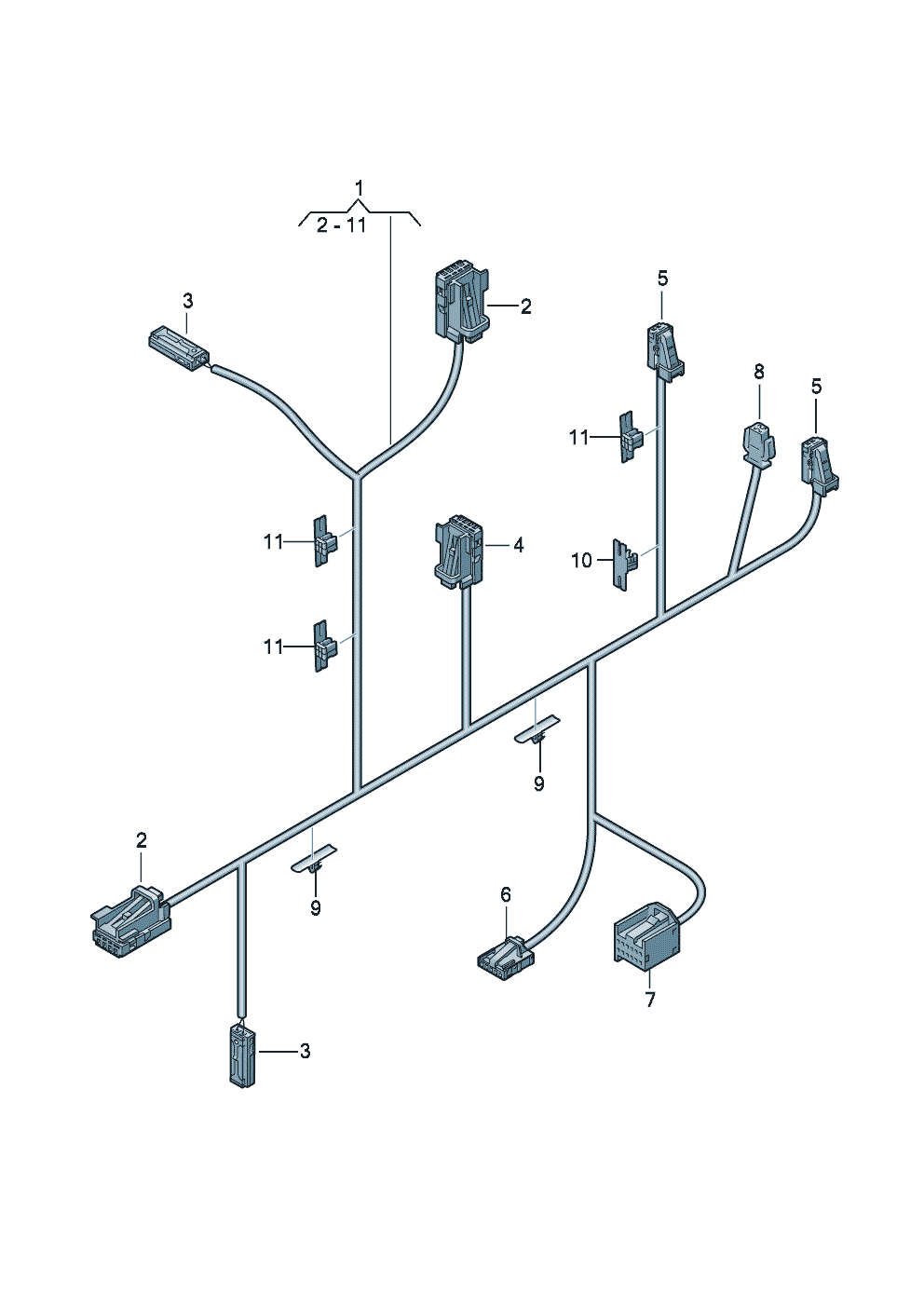 1
2 - 11
3
2
5
8
5
11
11
4
10
11
9
2
9
6
7
3