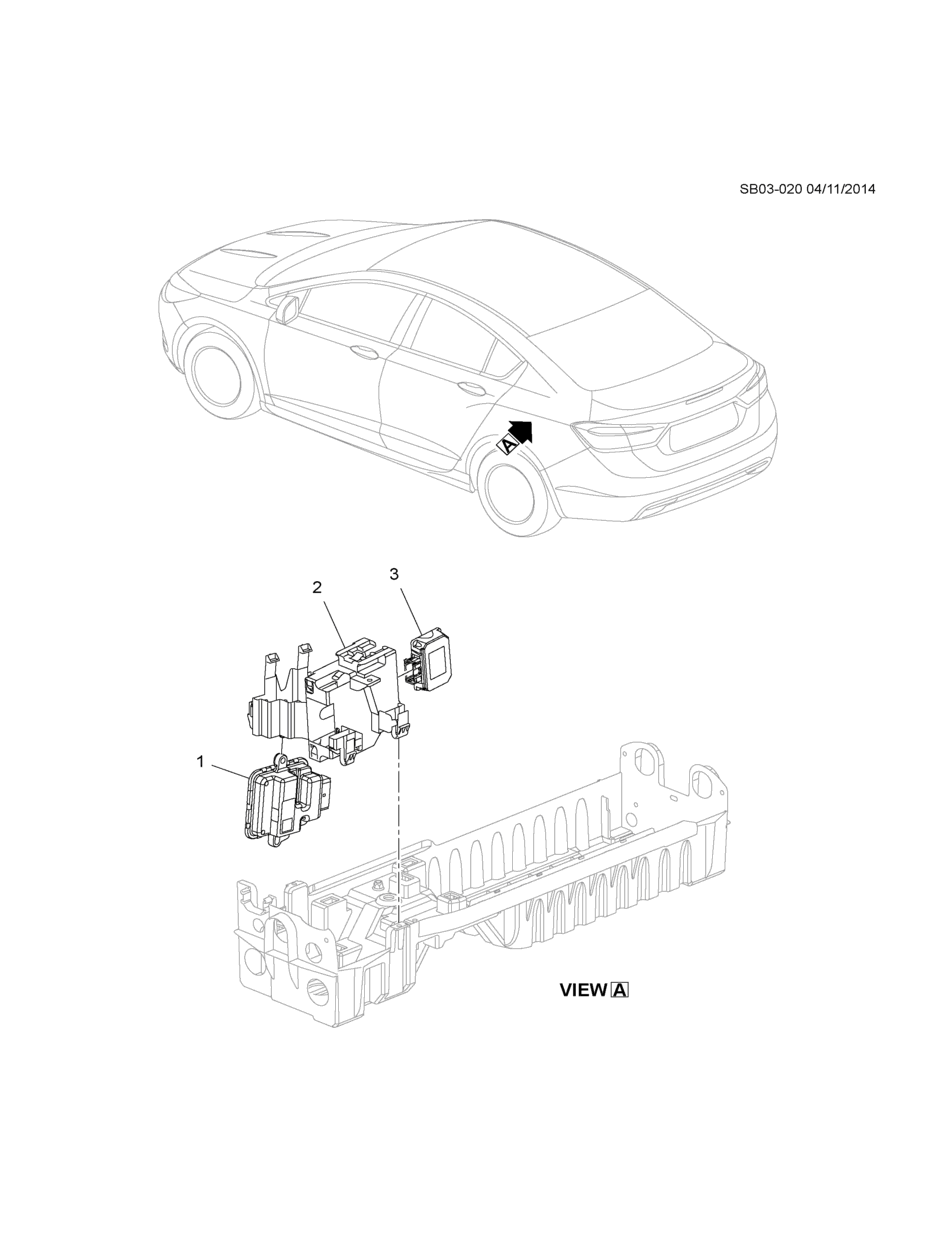 SB03-020 04/11/2014

A

2

3

1

VIEW A