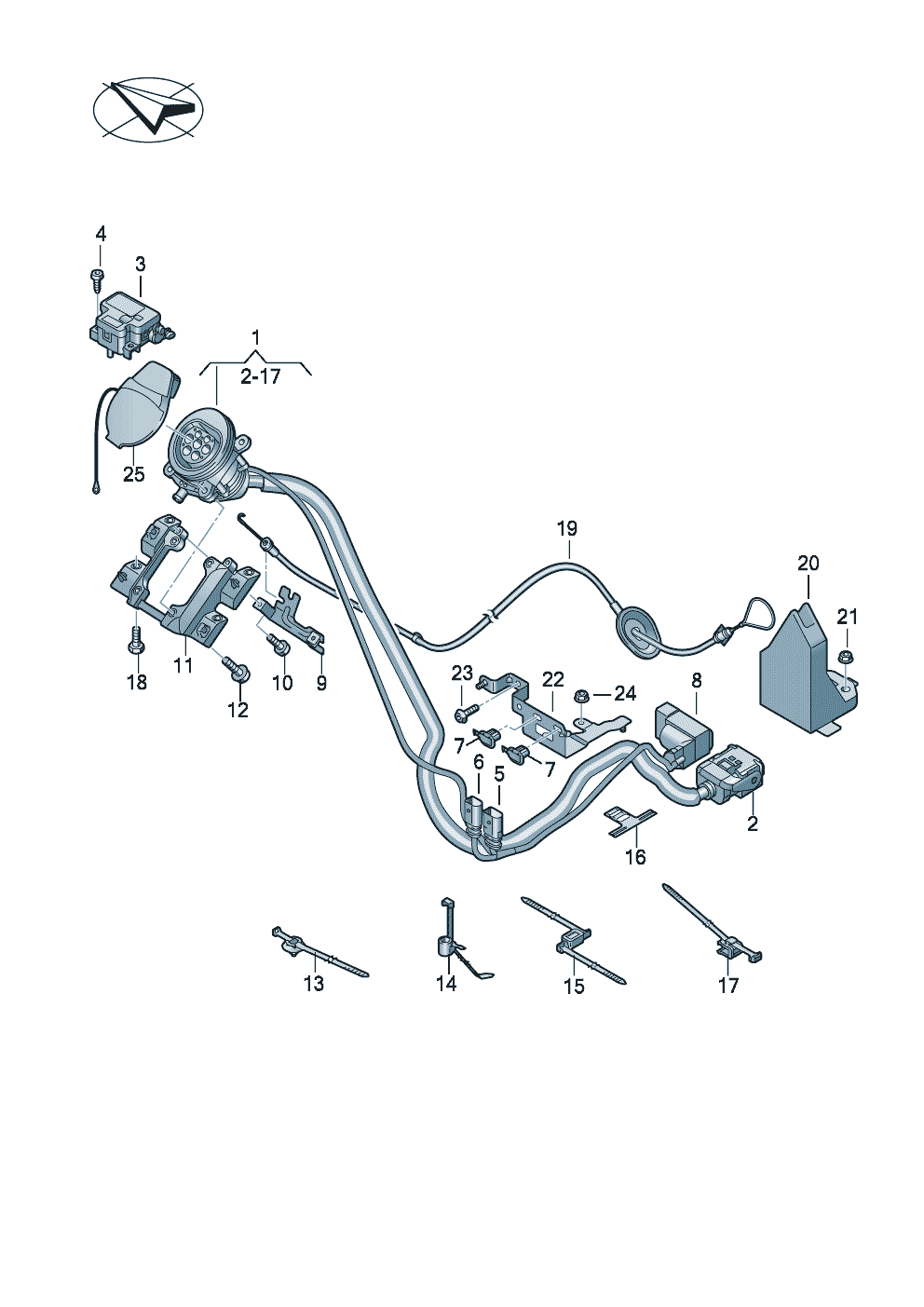 4
3
1
2-17
25
19
20
21
18
11
12
10
9
23
22
24
8
7
7
6
5
2
16
13
14
15
17