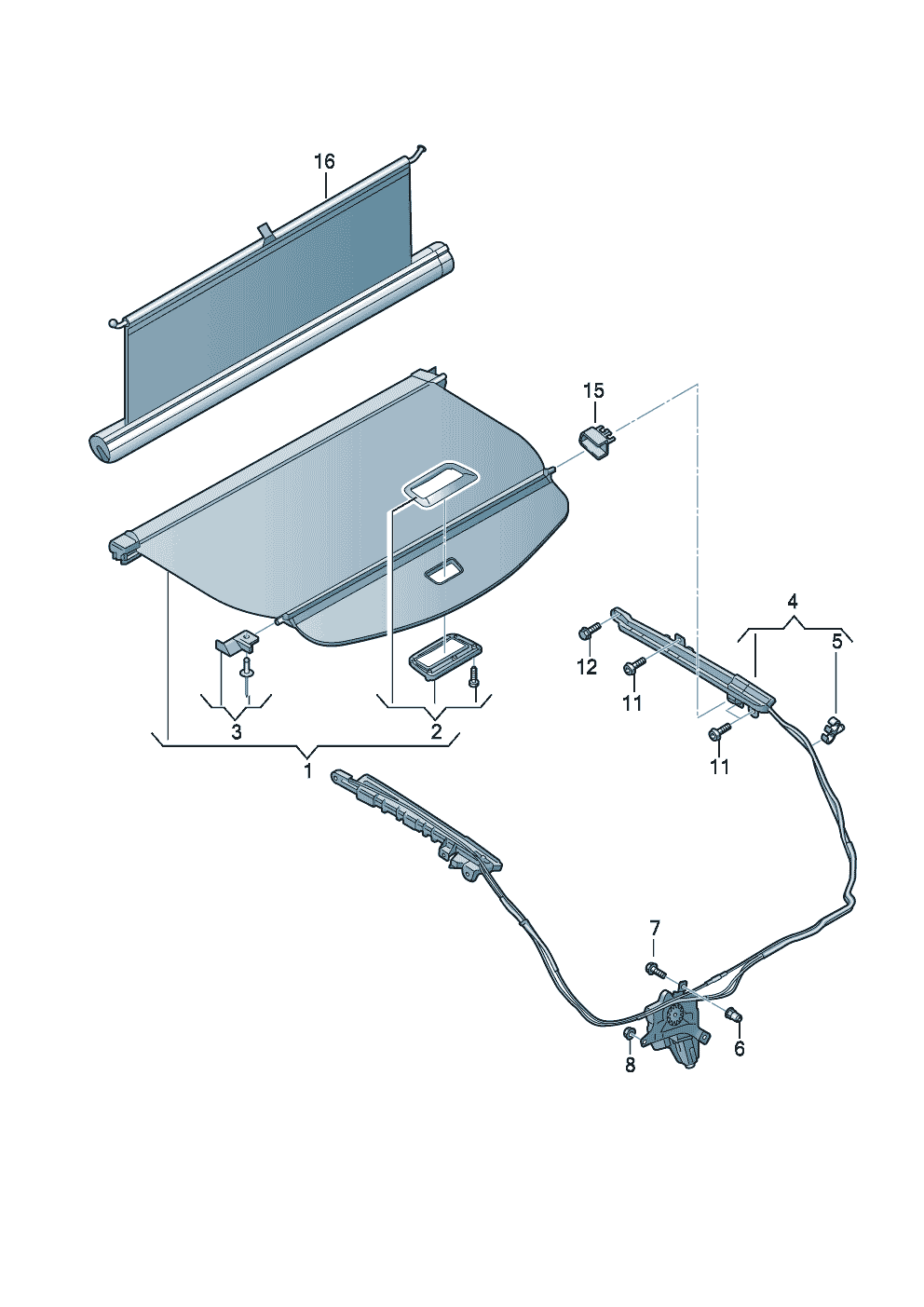 16
15
4
5
12
11
11
3
2
1
7
6
8