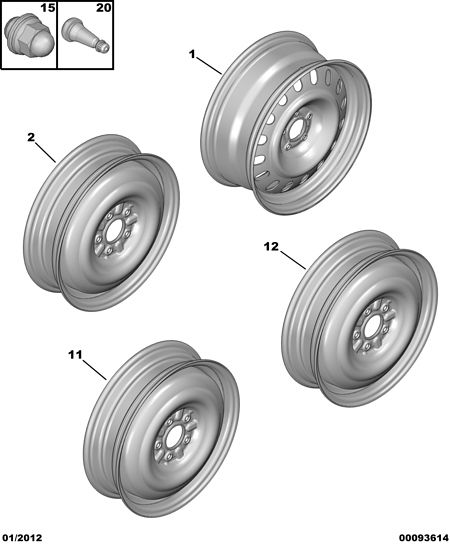 15
20
1
2
12
11
01/2012
00093614