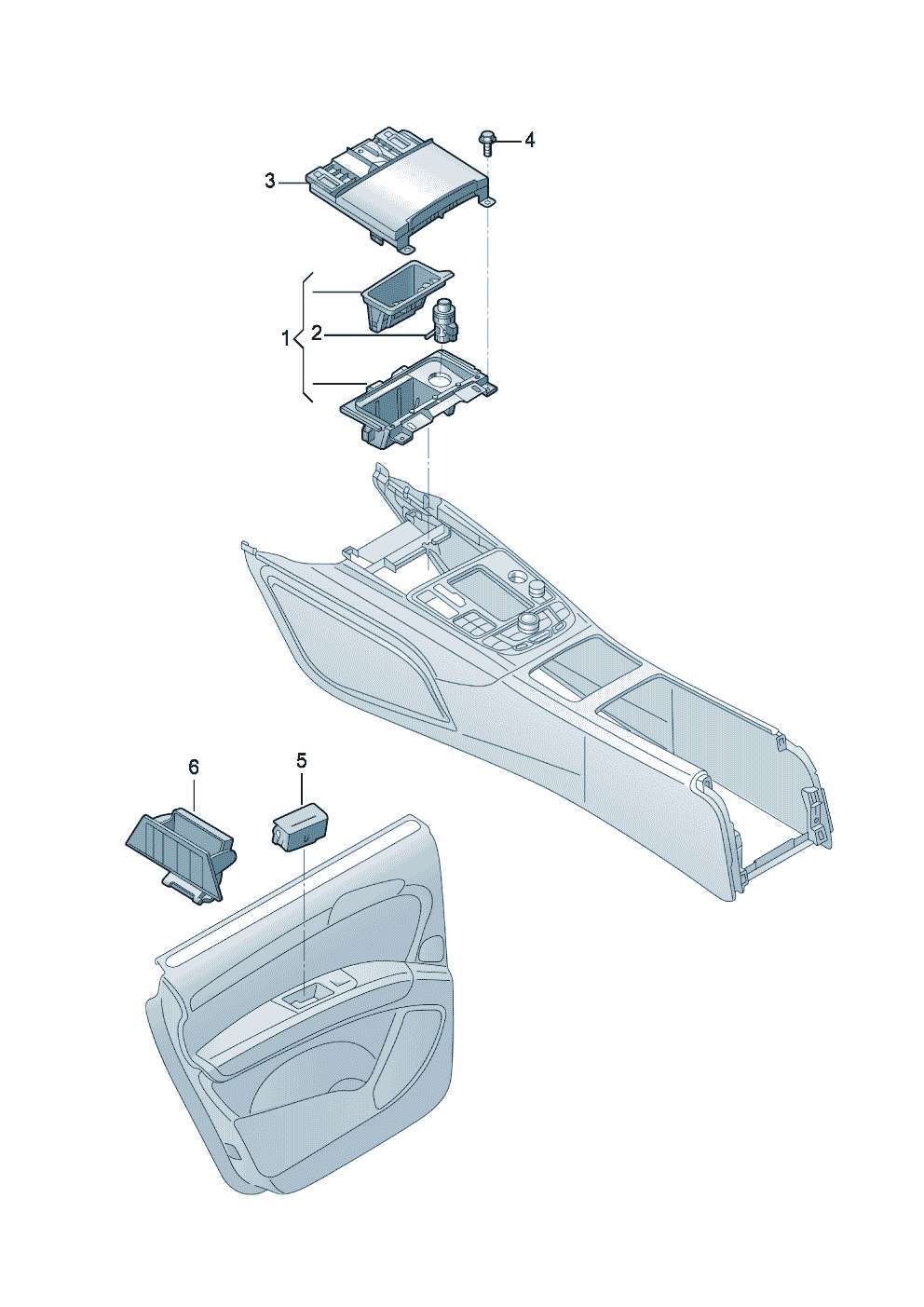 4
3
1
2
6
5