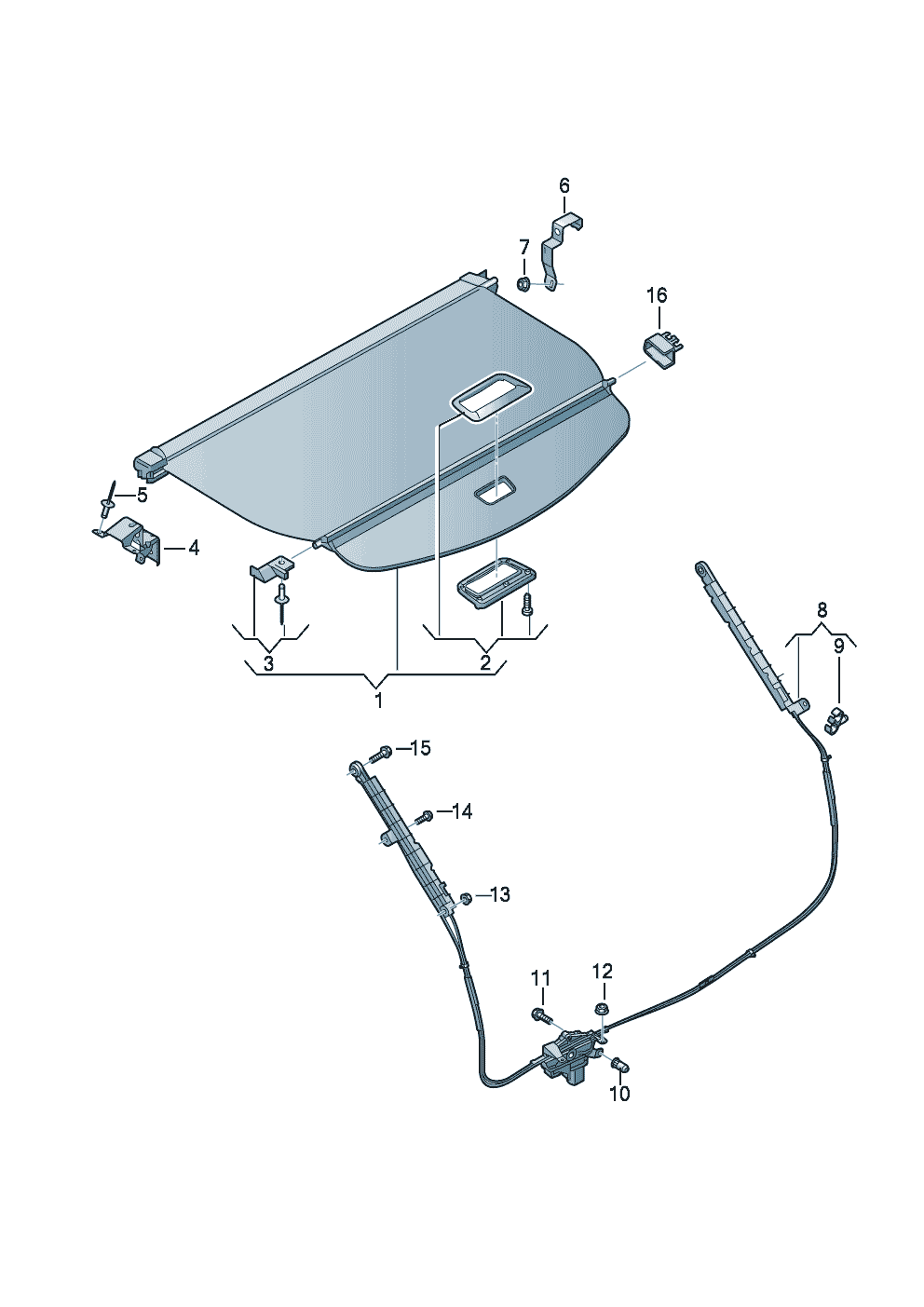 6
7
16
5
4
3
2
1
8
9
15
14
13
11
12
10