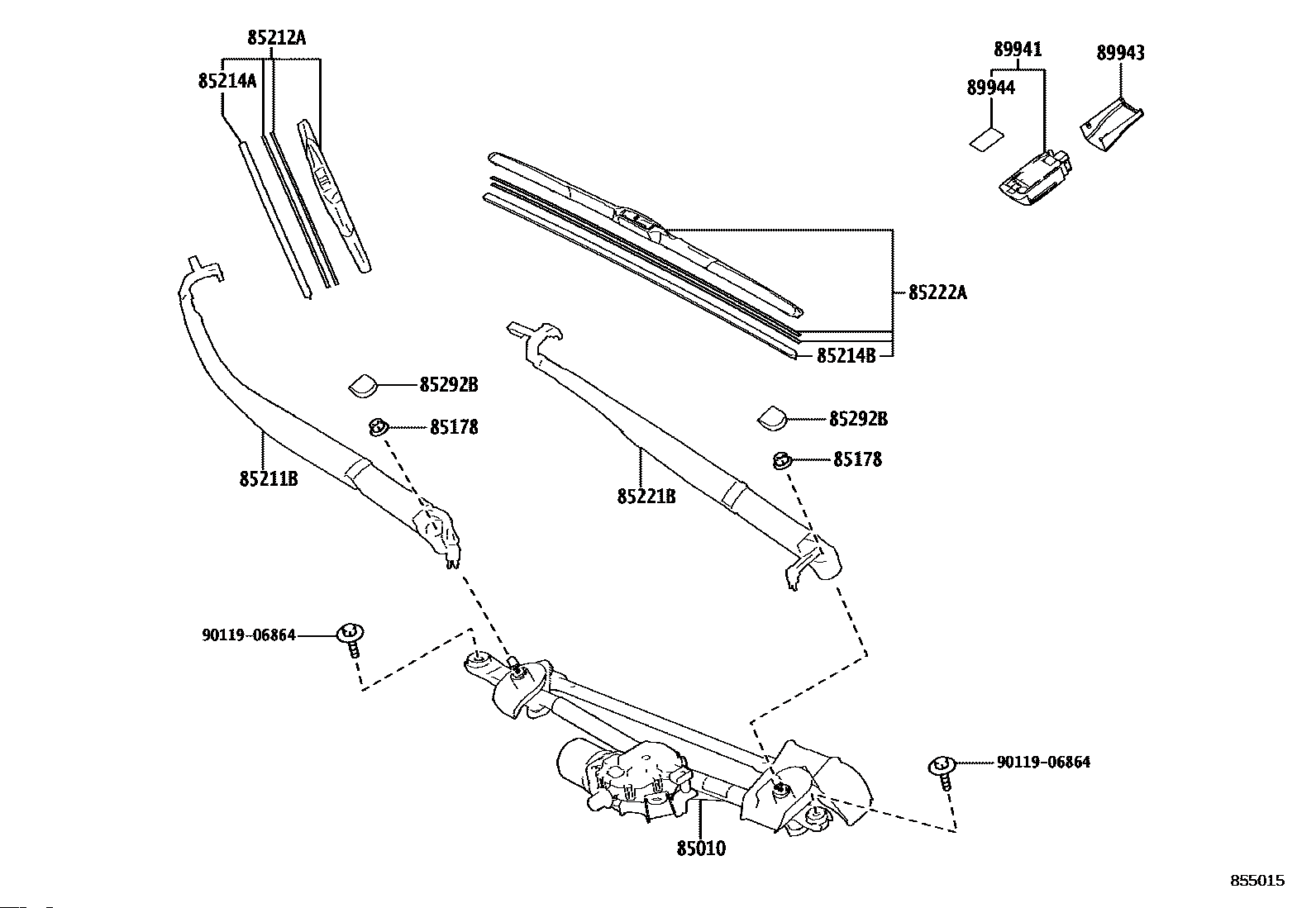 85212A
85214A
89941
89943
89944
85222A
85214B
85292B
85178
85292B
85178
85211B
85221B
90119-06864
90119-06864
85010
855015