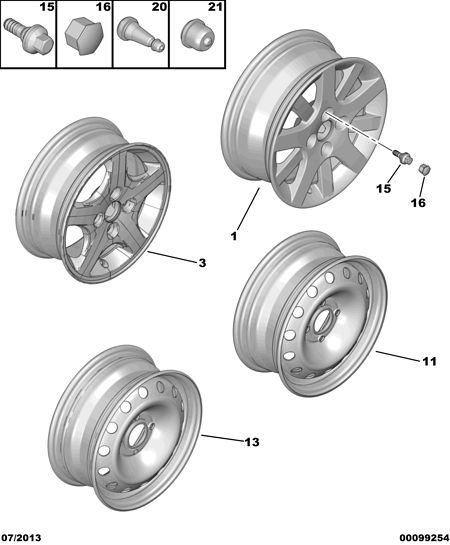 15
16
20
21
15
16
1
3
11
13
07/2013
00099254