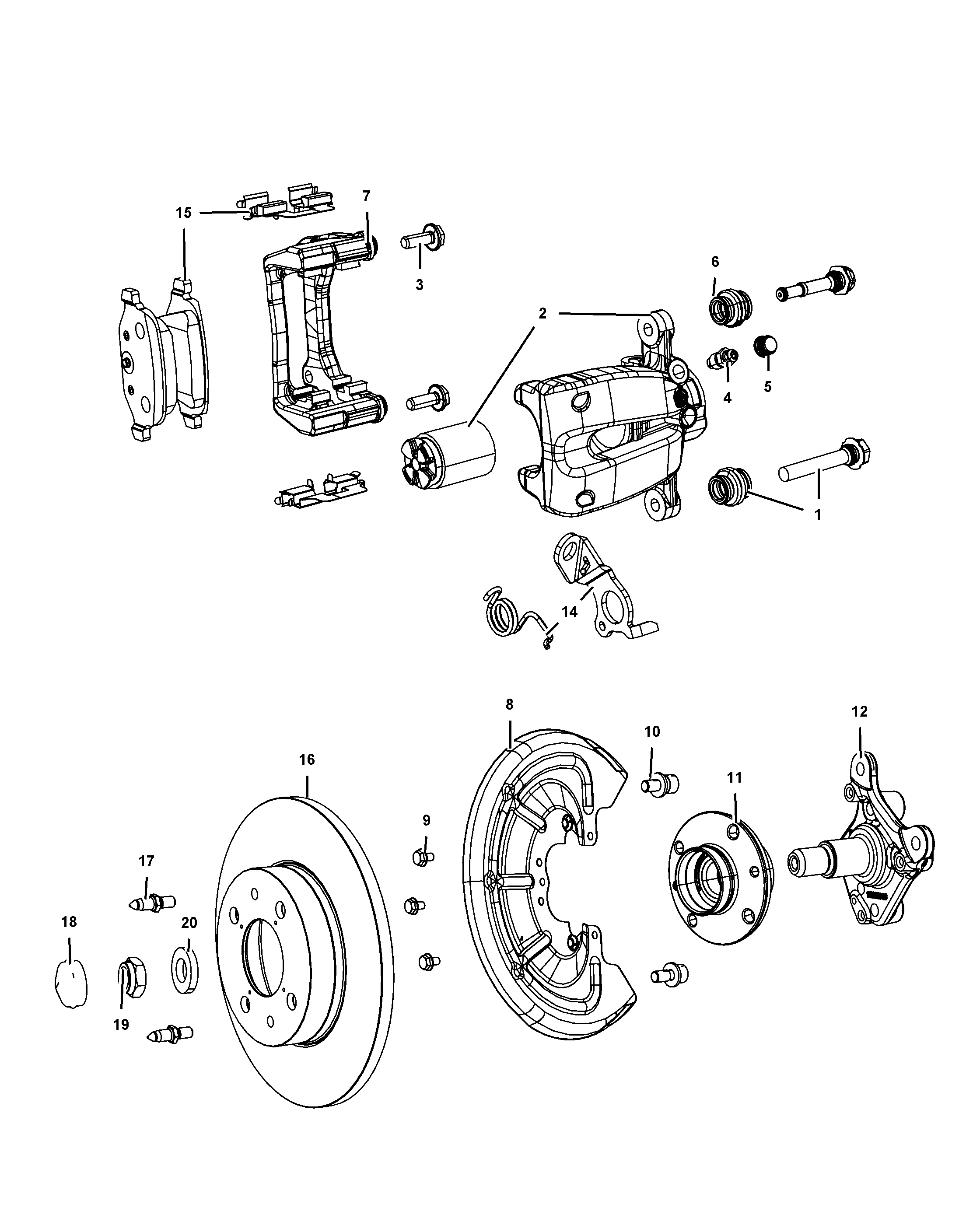 15
7
3
6
2
4
5
1
14
8
12
10
16
11
9
17
18
20
19