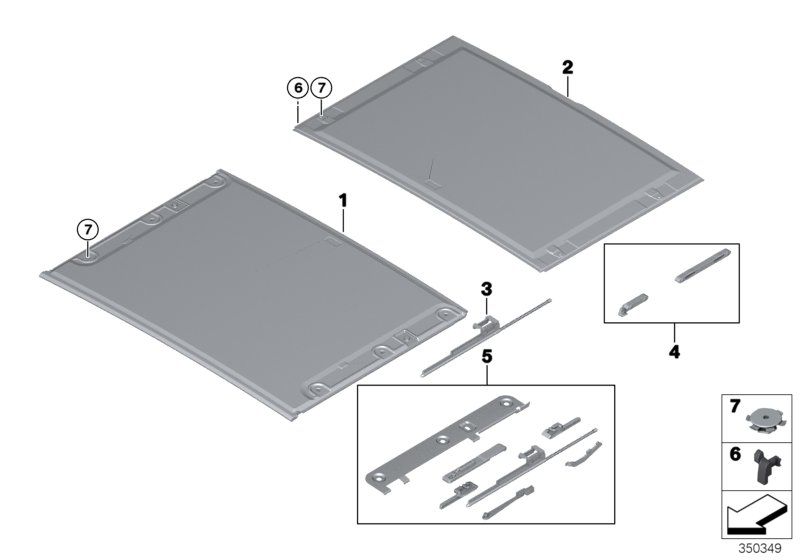 6
7
2
7
1
3
4
5
7
6
350349