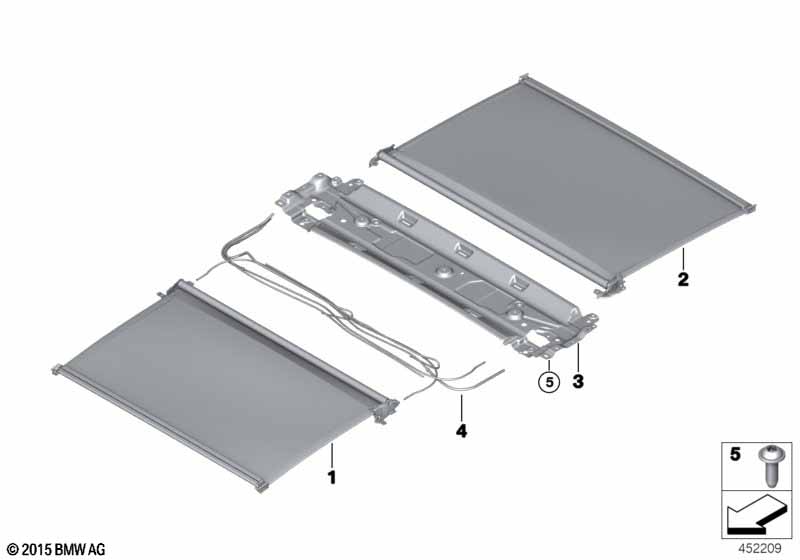 2
5
3
4
1
5
© 2015 BMW AG
452209