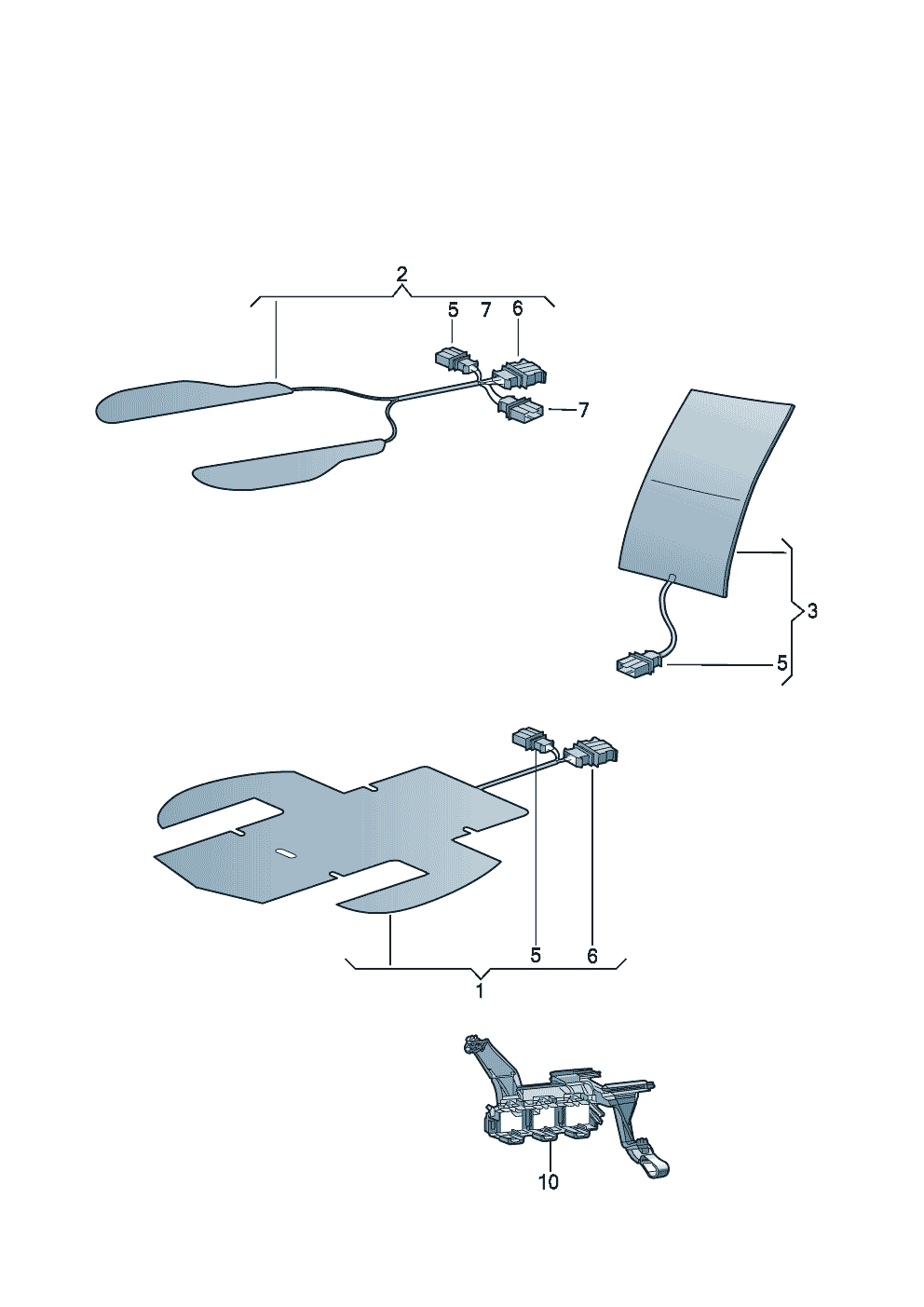 2
5
7
6
7
3
5
5
6
1
10