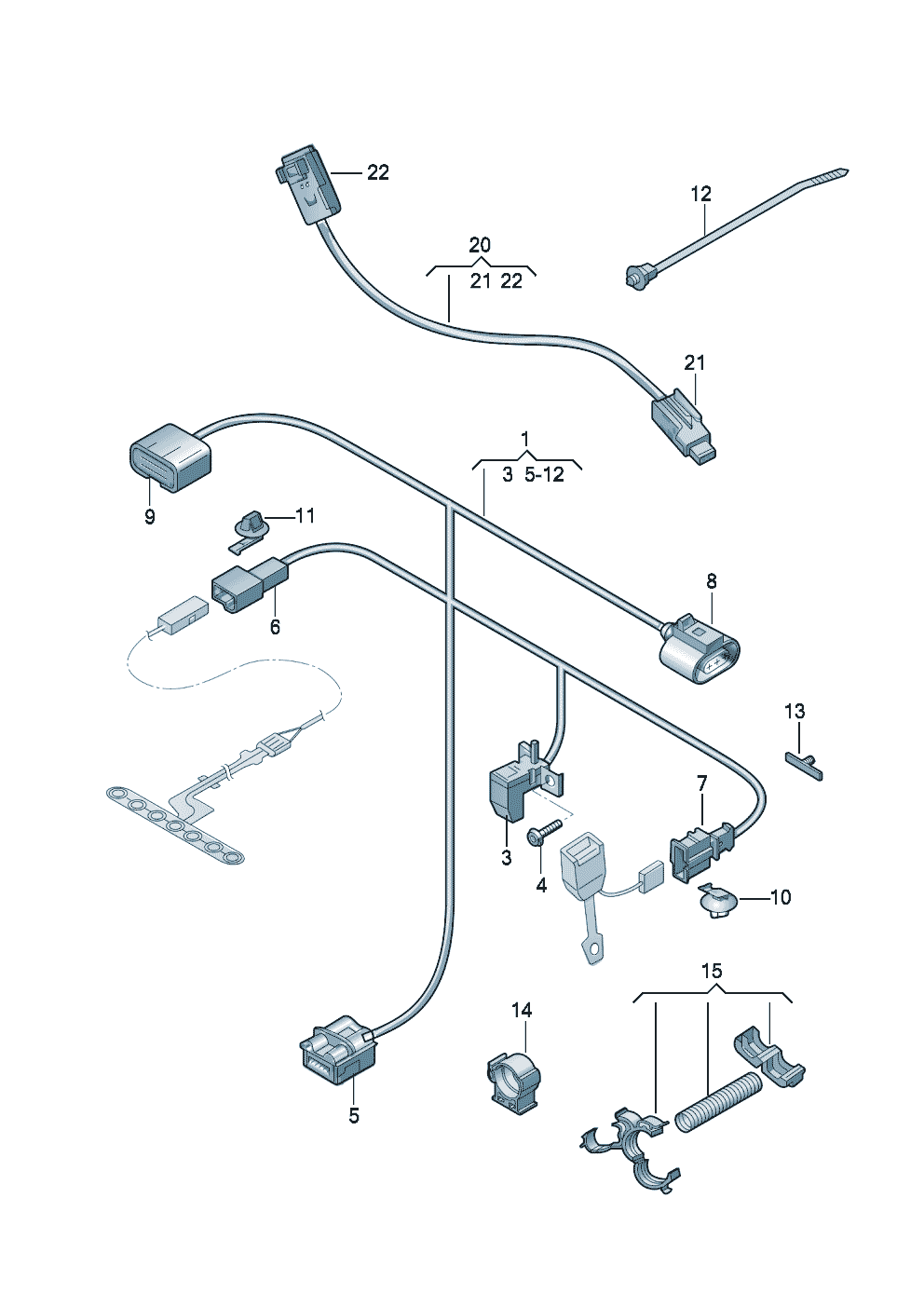 22
12
20
21 22
21
1
3 5-12
9
11
6
8
13
7
3
4
10
15
14
5