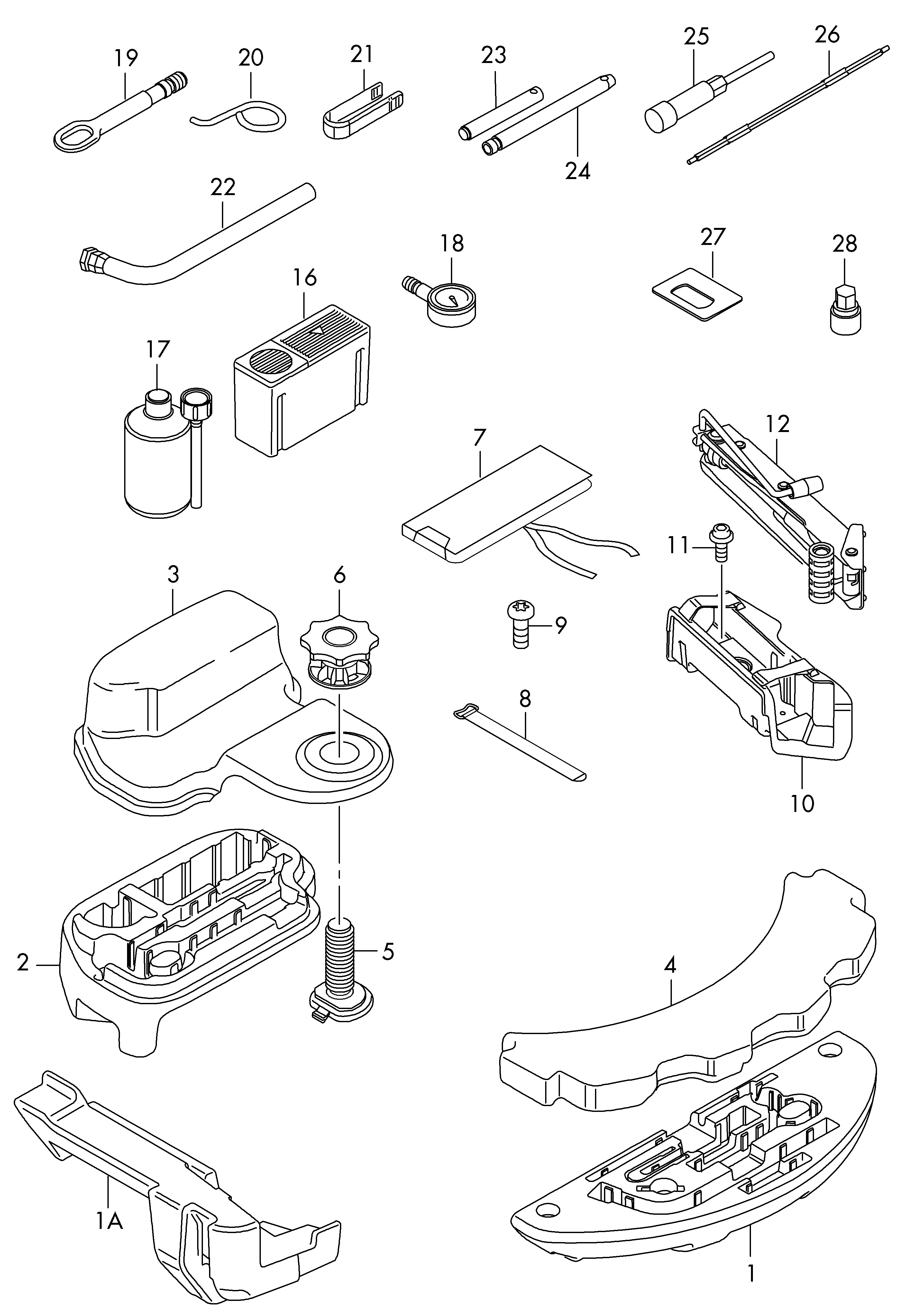 19
20
21
23
25
26
24
22
18
27
28
16
17
7
12
11
3
6
9
8
10
2
5
4
1A
1