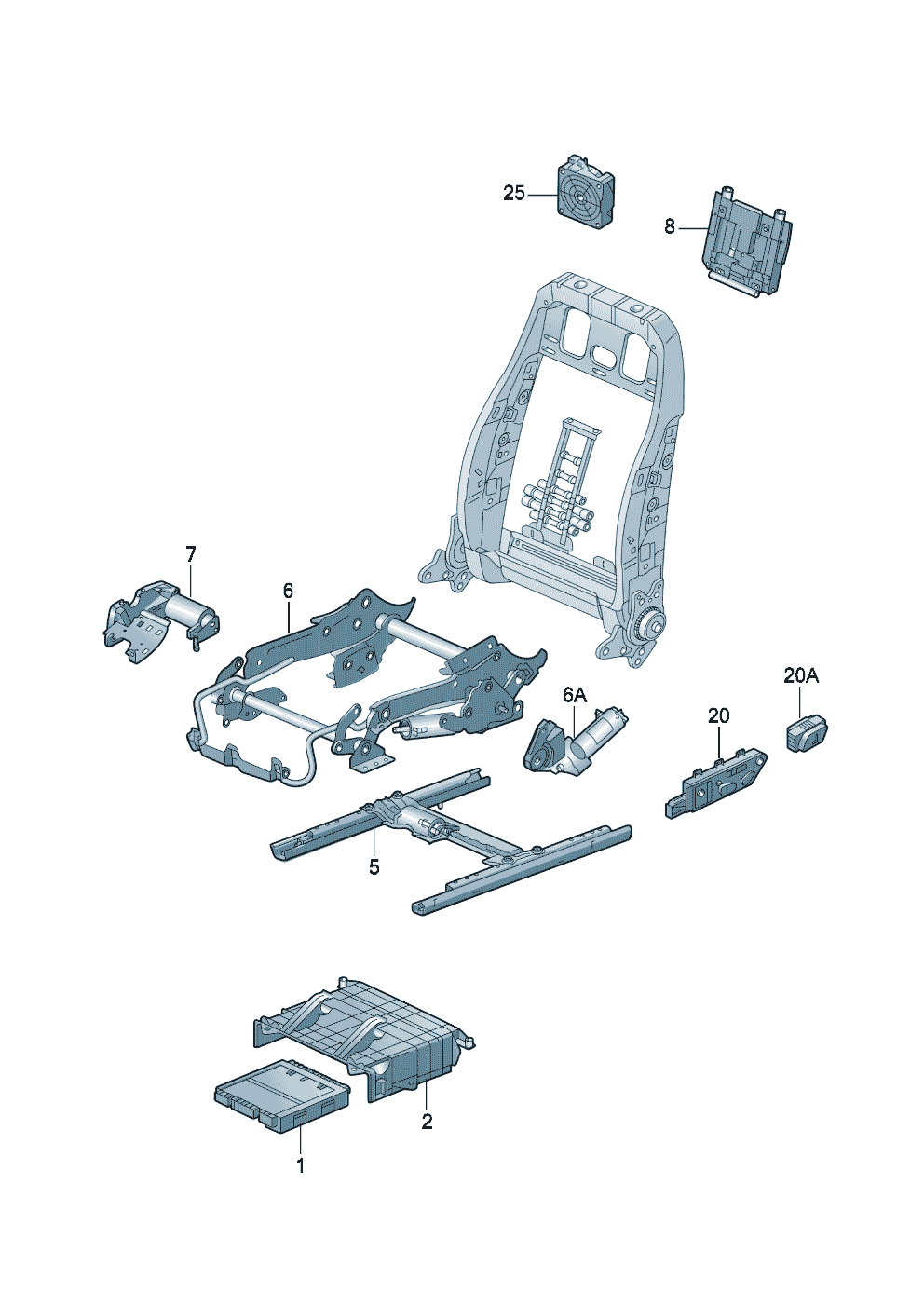 25
8
7
6
6A
20A
20
5
2
1