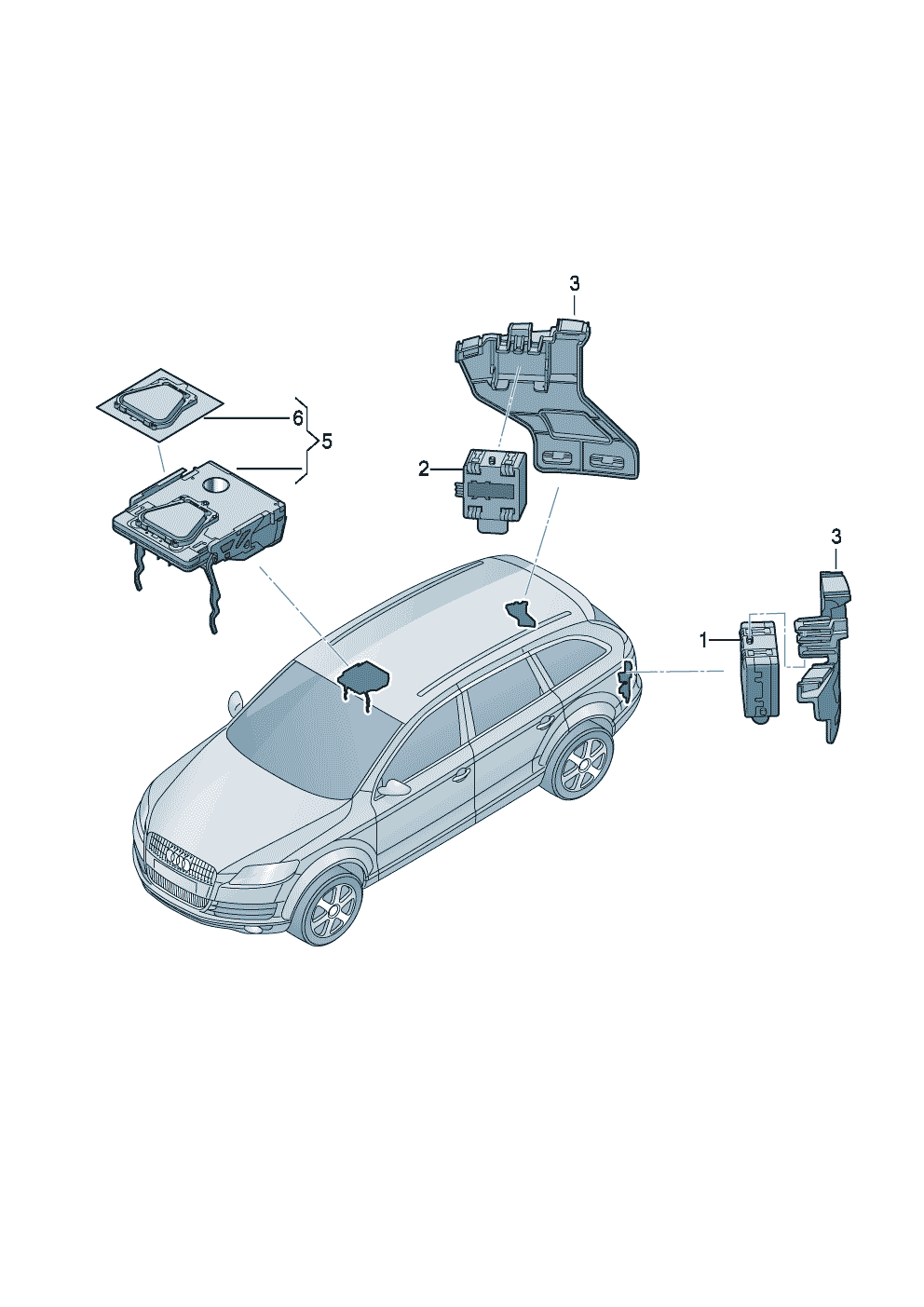 3
6
5
2
3
1