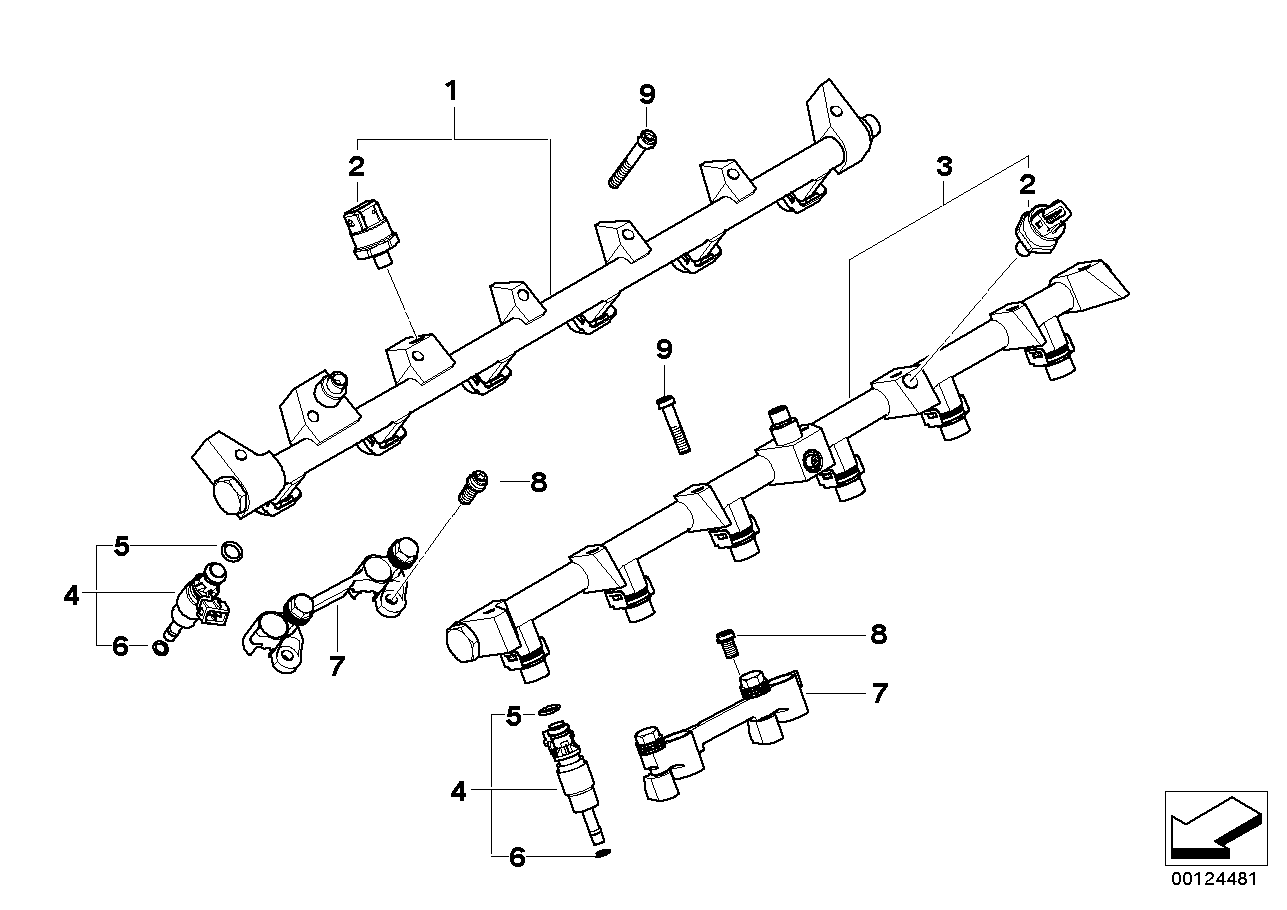 1
9
2
3
2
9
8
5
4
6
7
8
7
5
4
6
00124481